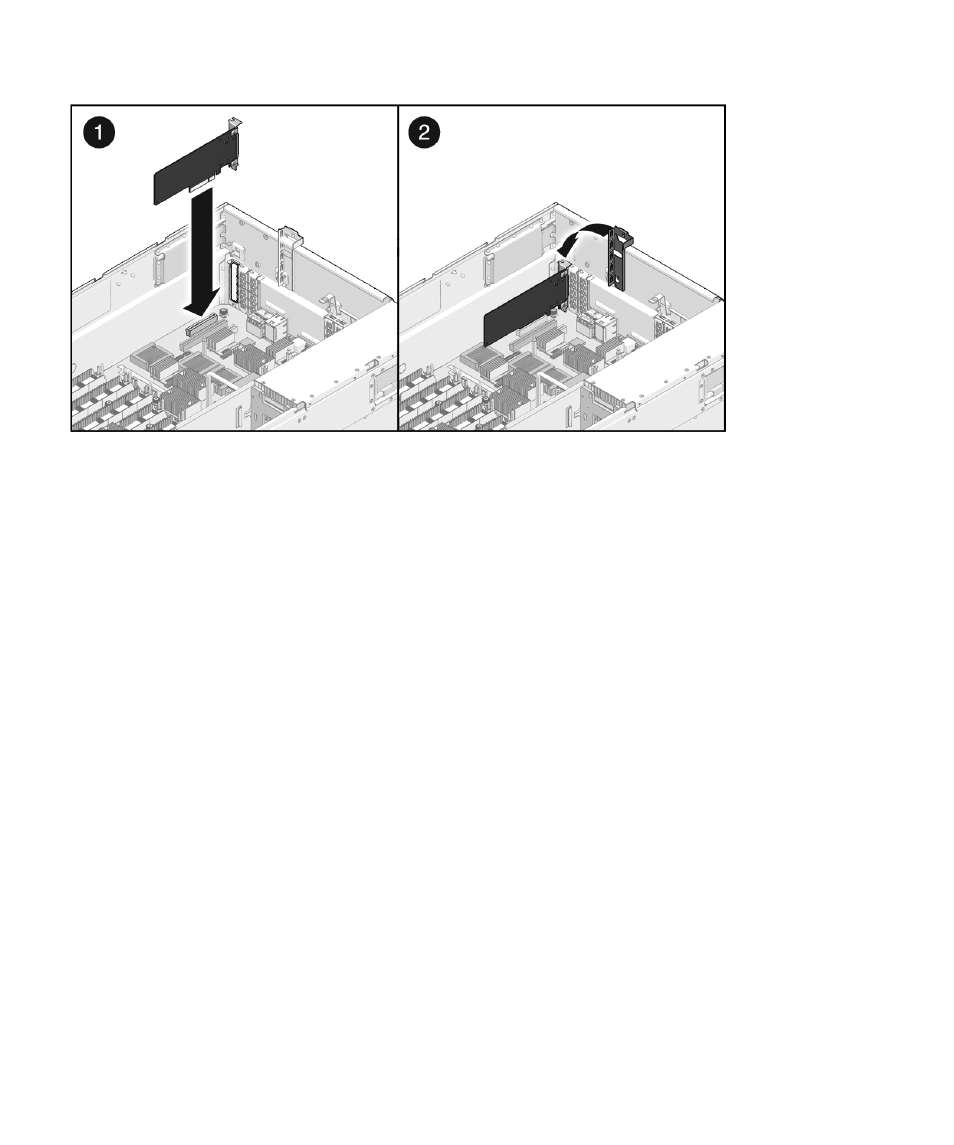 1

2