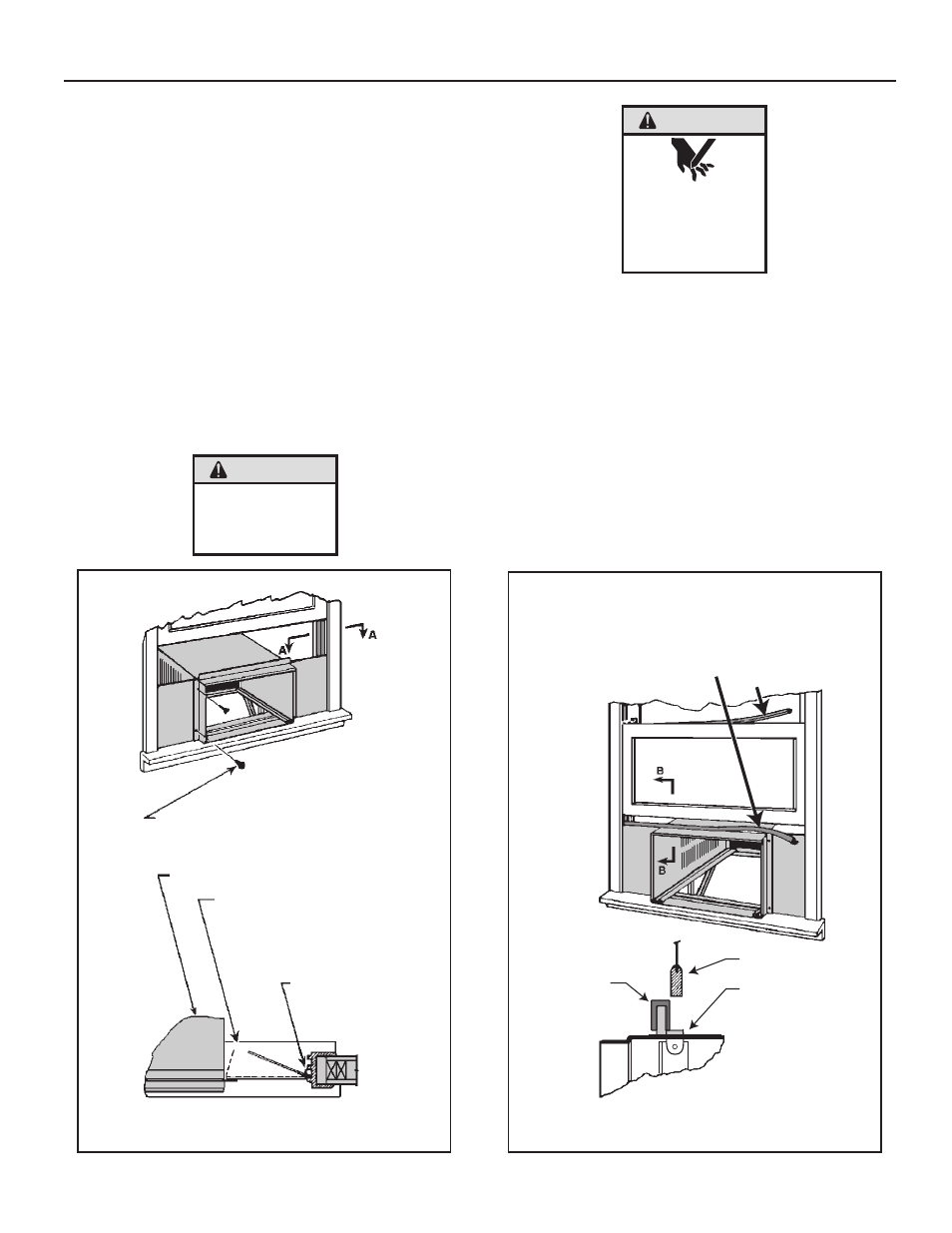 A

A

B

B