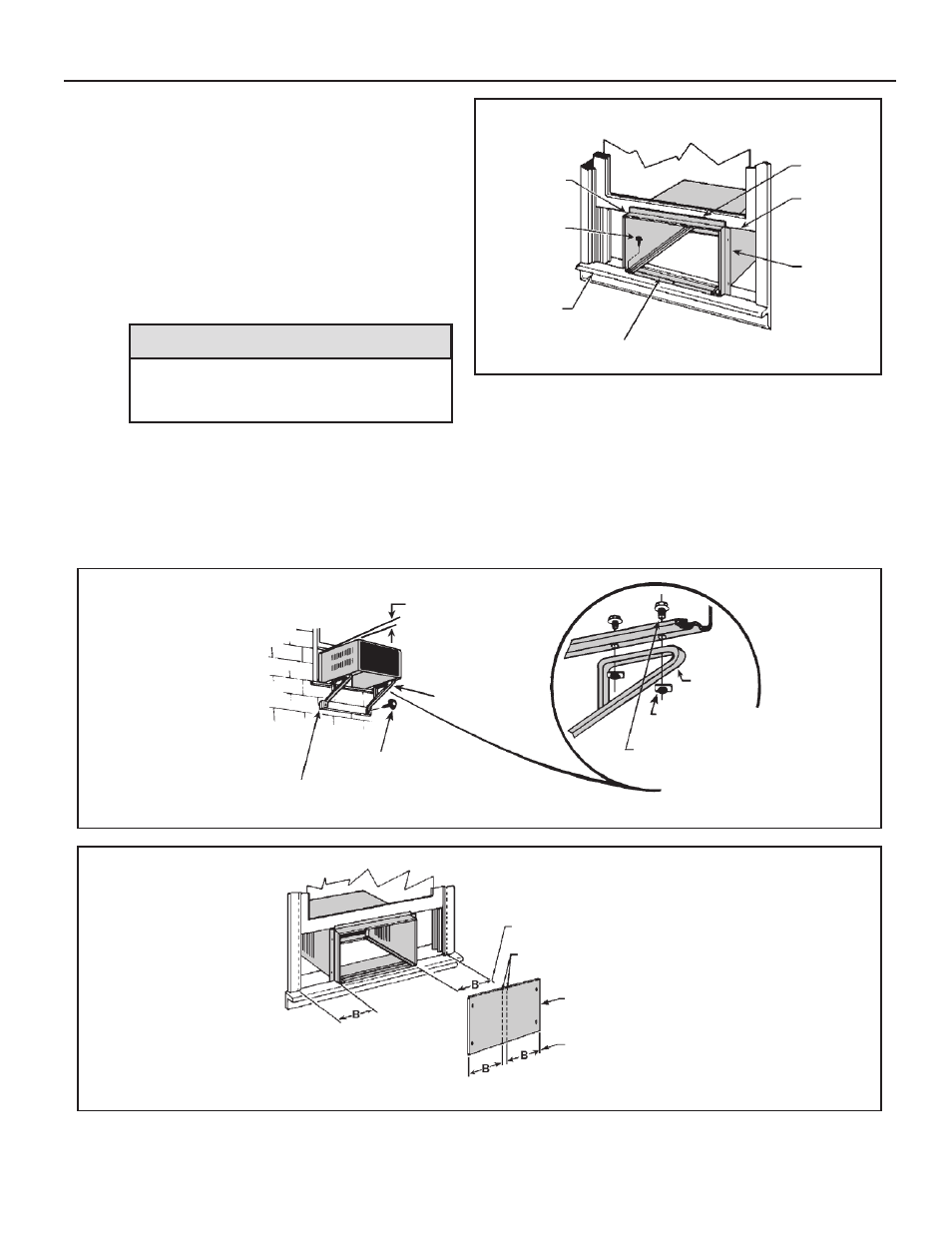 B

B

B

B