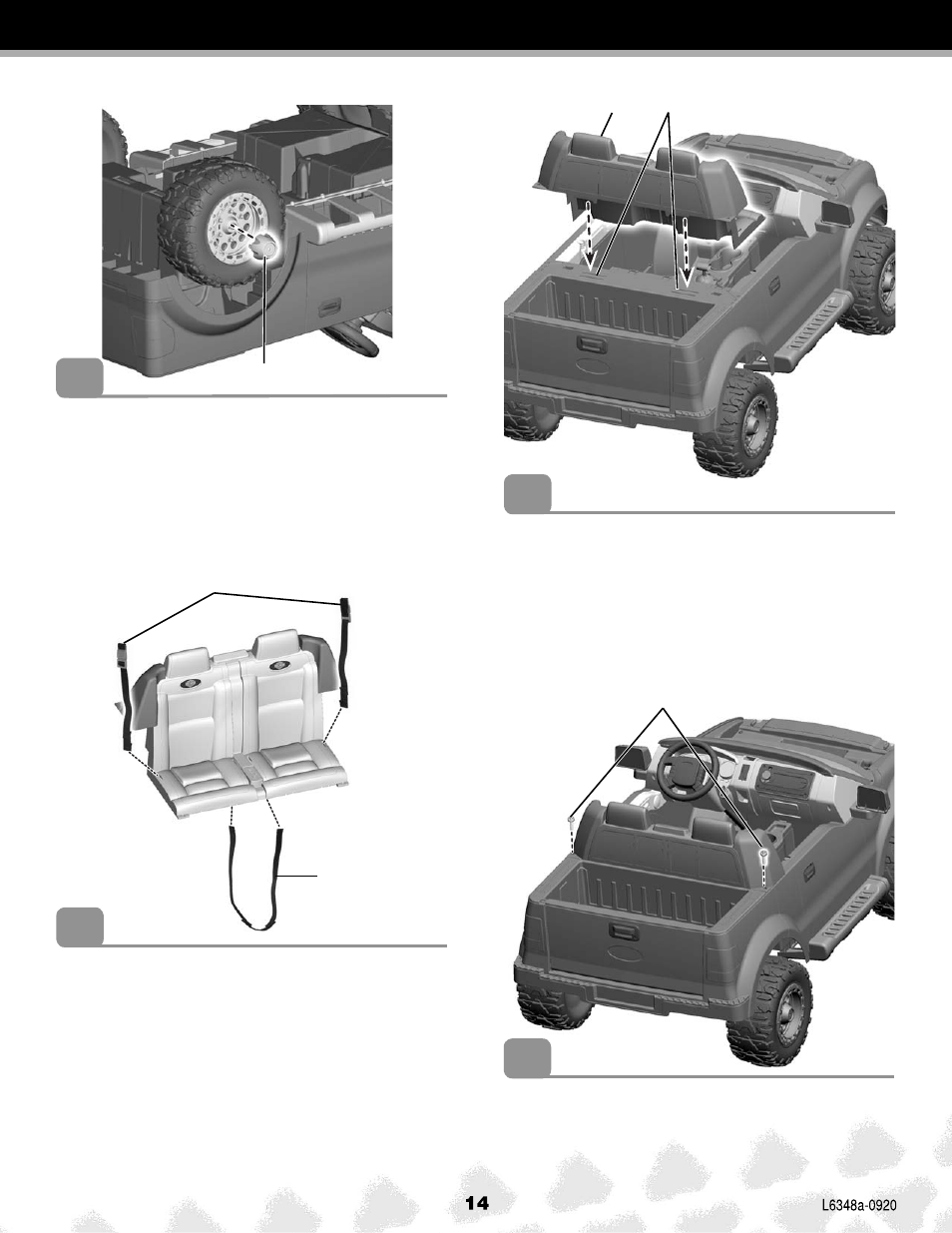 14

L6348a-0920