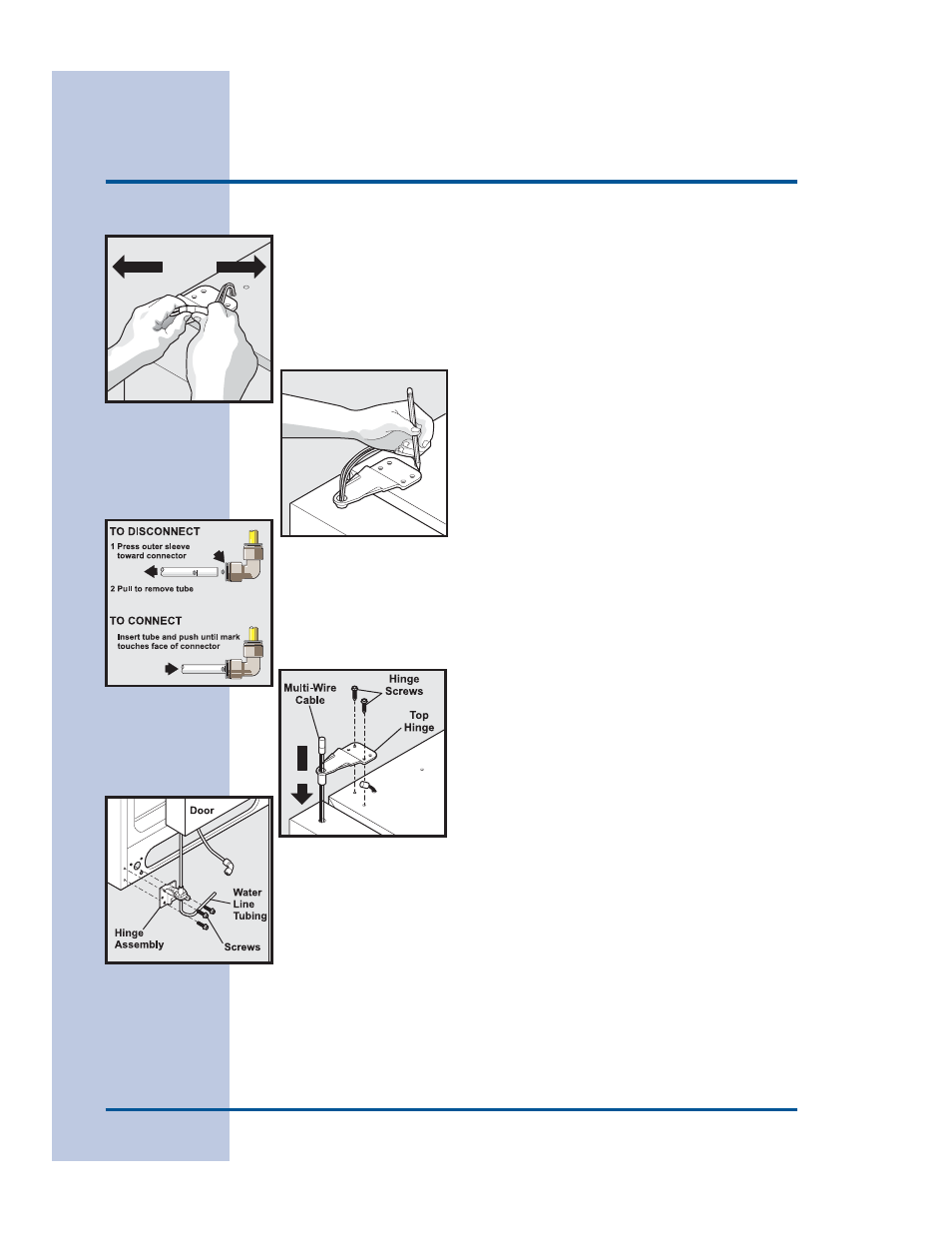 TO DISCONNECT

1 Press outer sleeve toward connector

2 Pull to remove tube

TO CONNECT

Insert tube and push until mark touches face of connector

Multi-Wire Cable

Hinge Screws

Top Hinge

Door

Water Line Tubing

Hinge Assembly

Screws