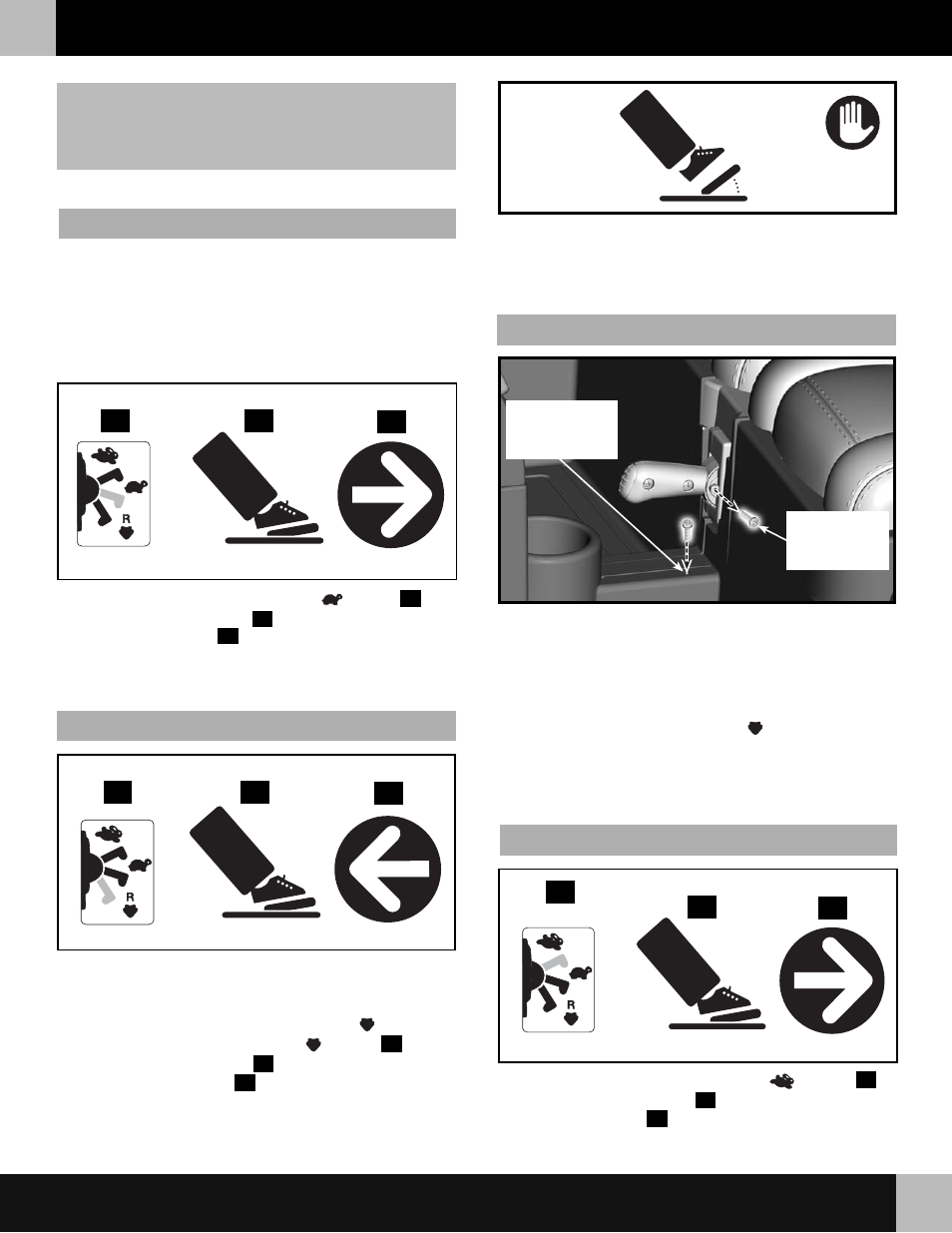 R

R

R