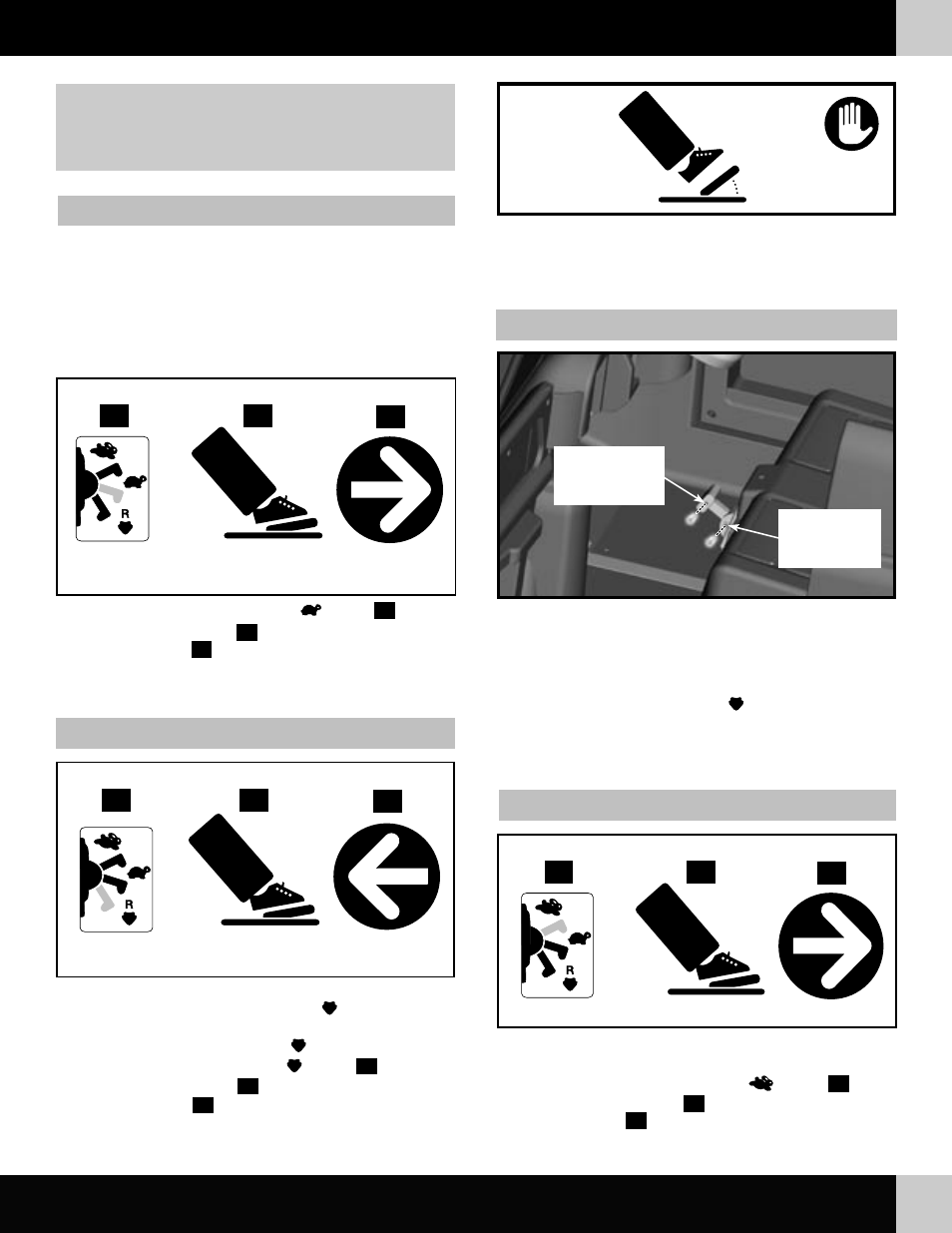 R

R

R