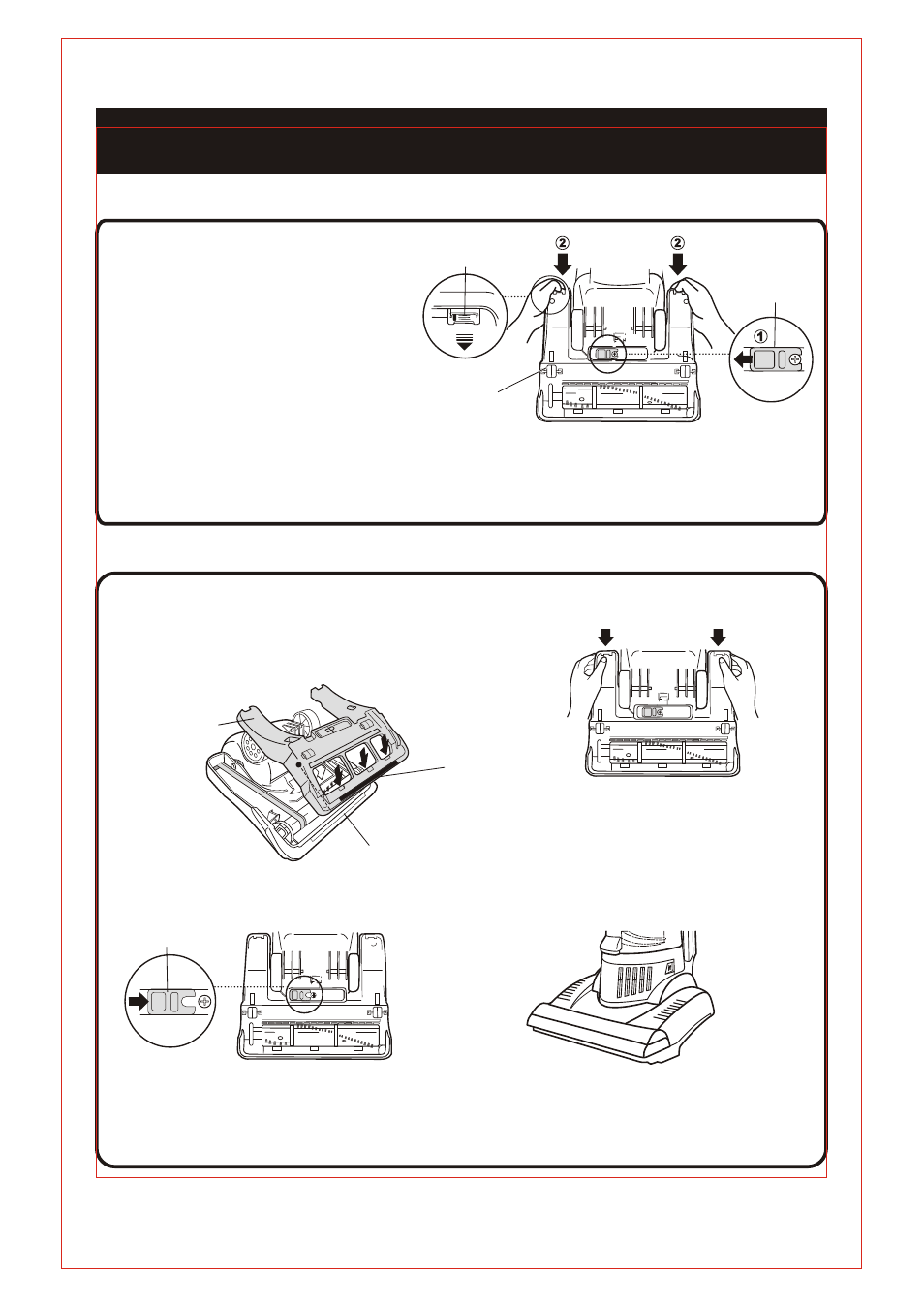 ②
②
①