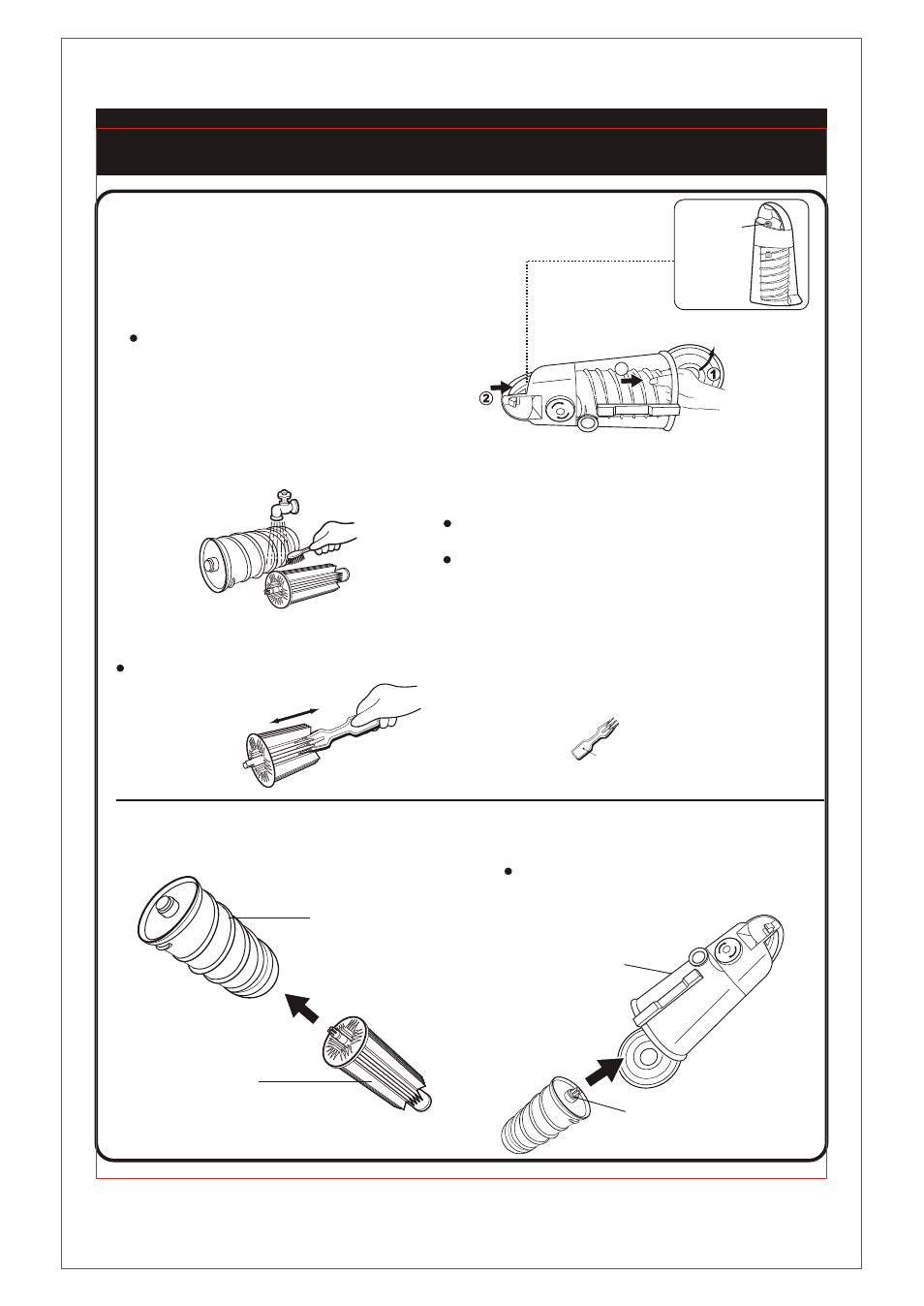 ①

②