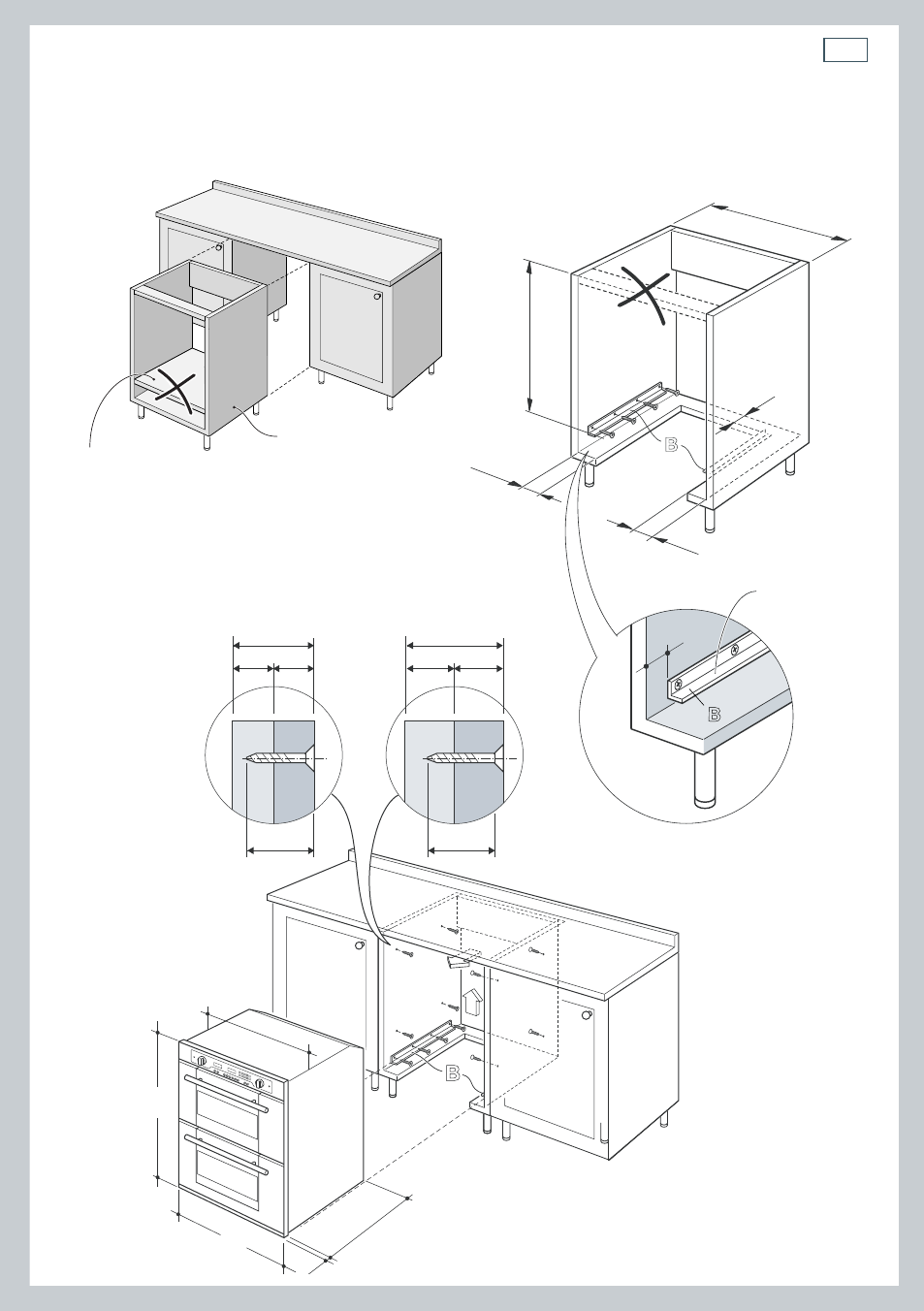 B

B

B