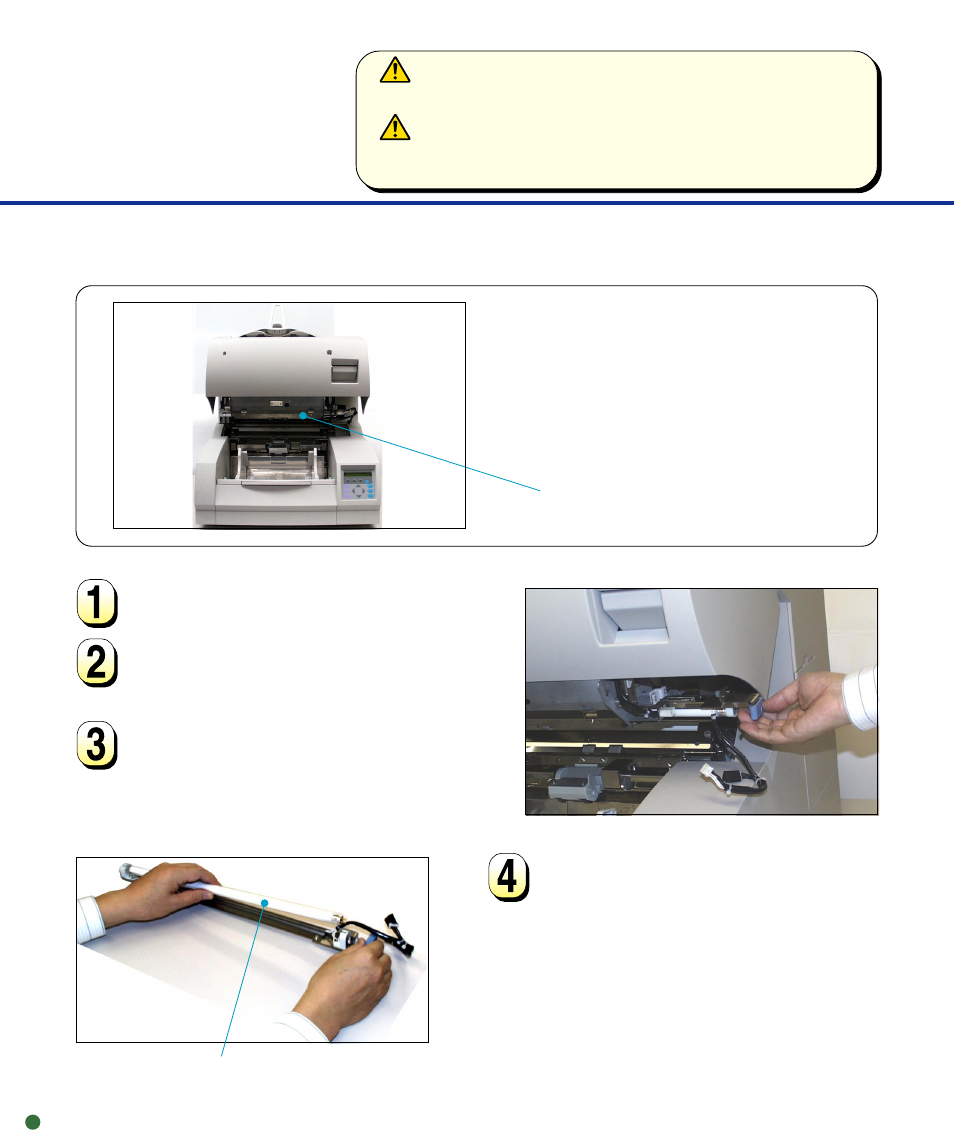 1

2

3

4