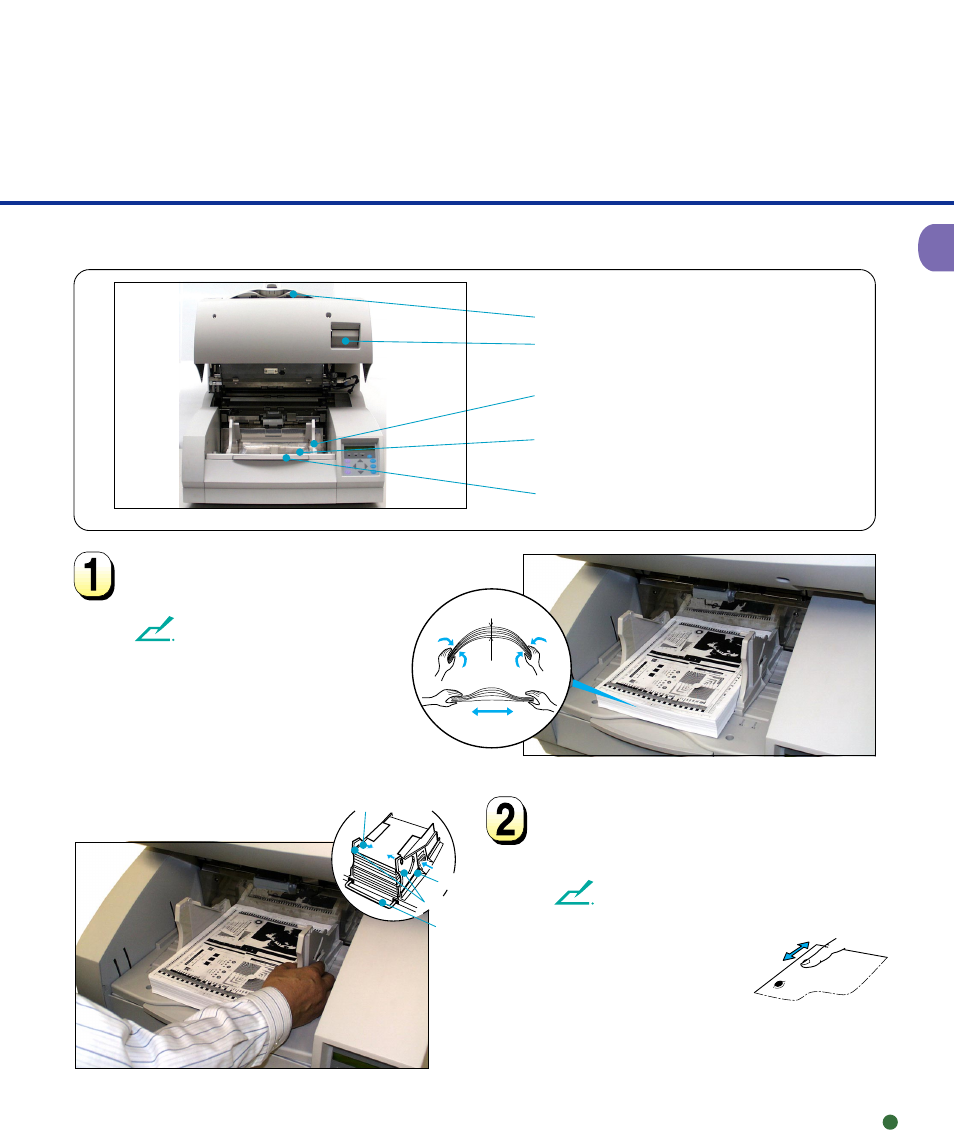 1

2