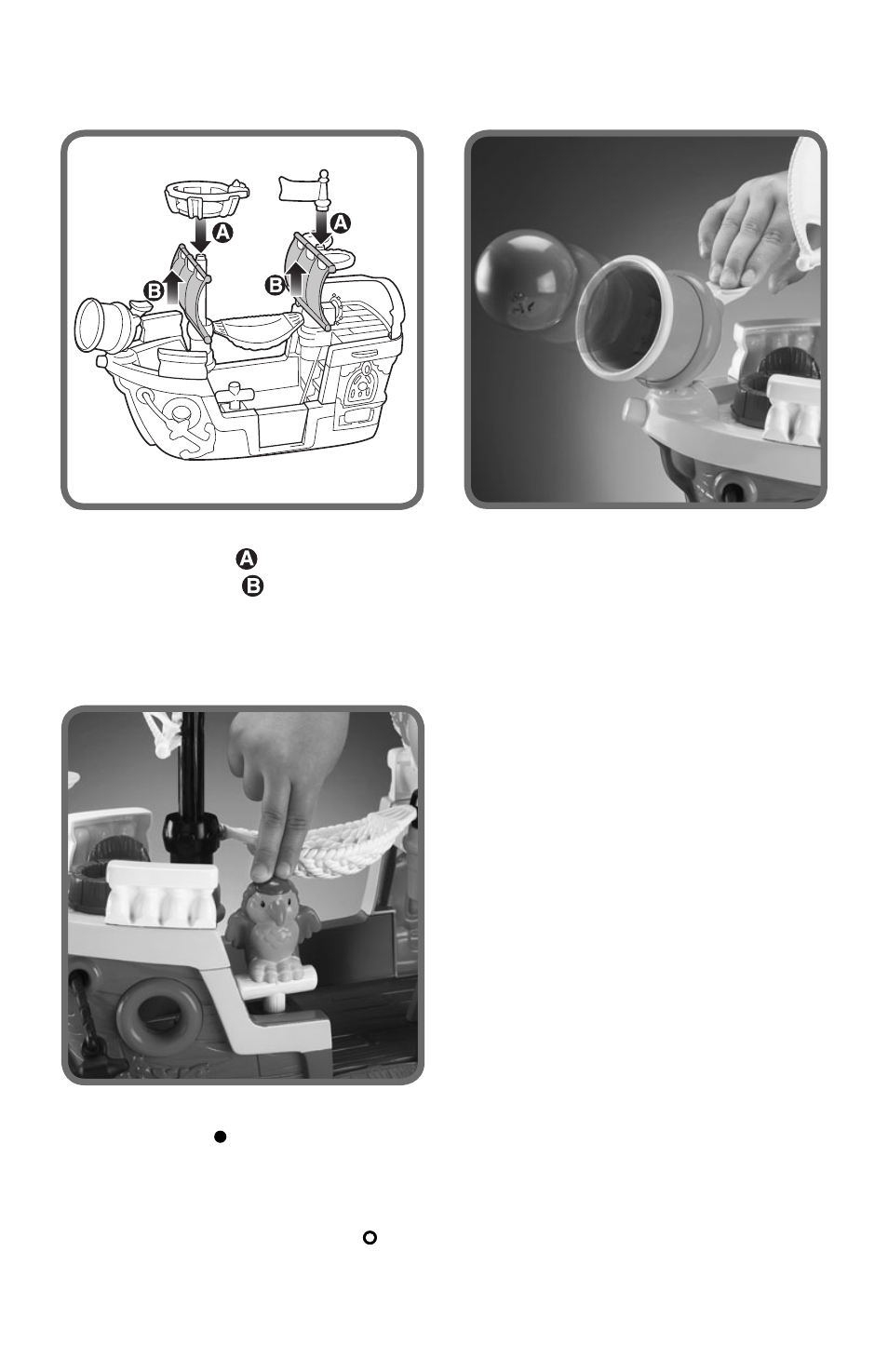 A

A

B

B

A
B