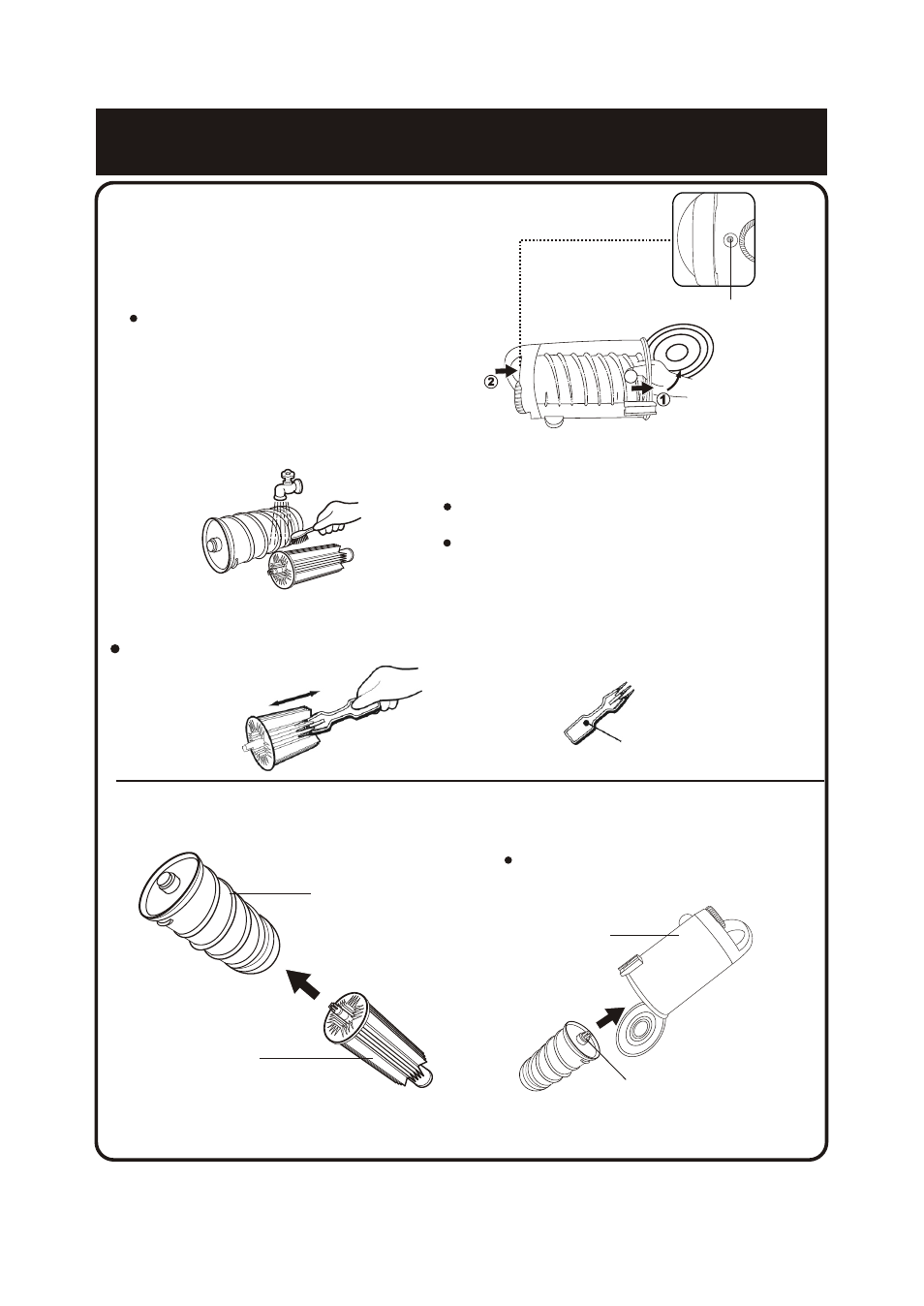 ②

①