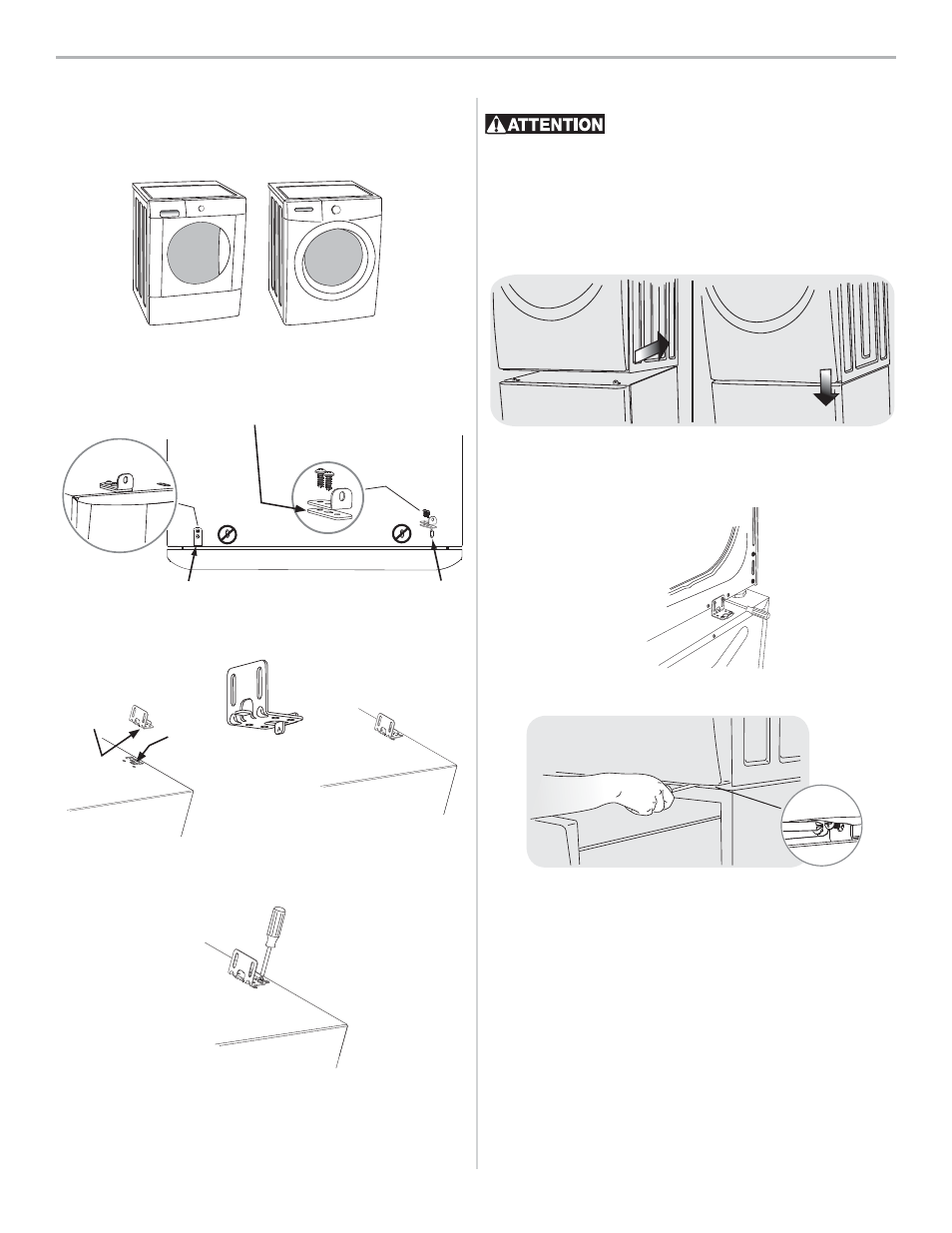 ATTENTION