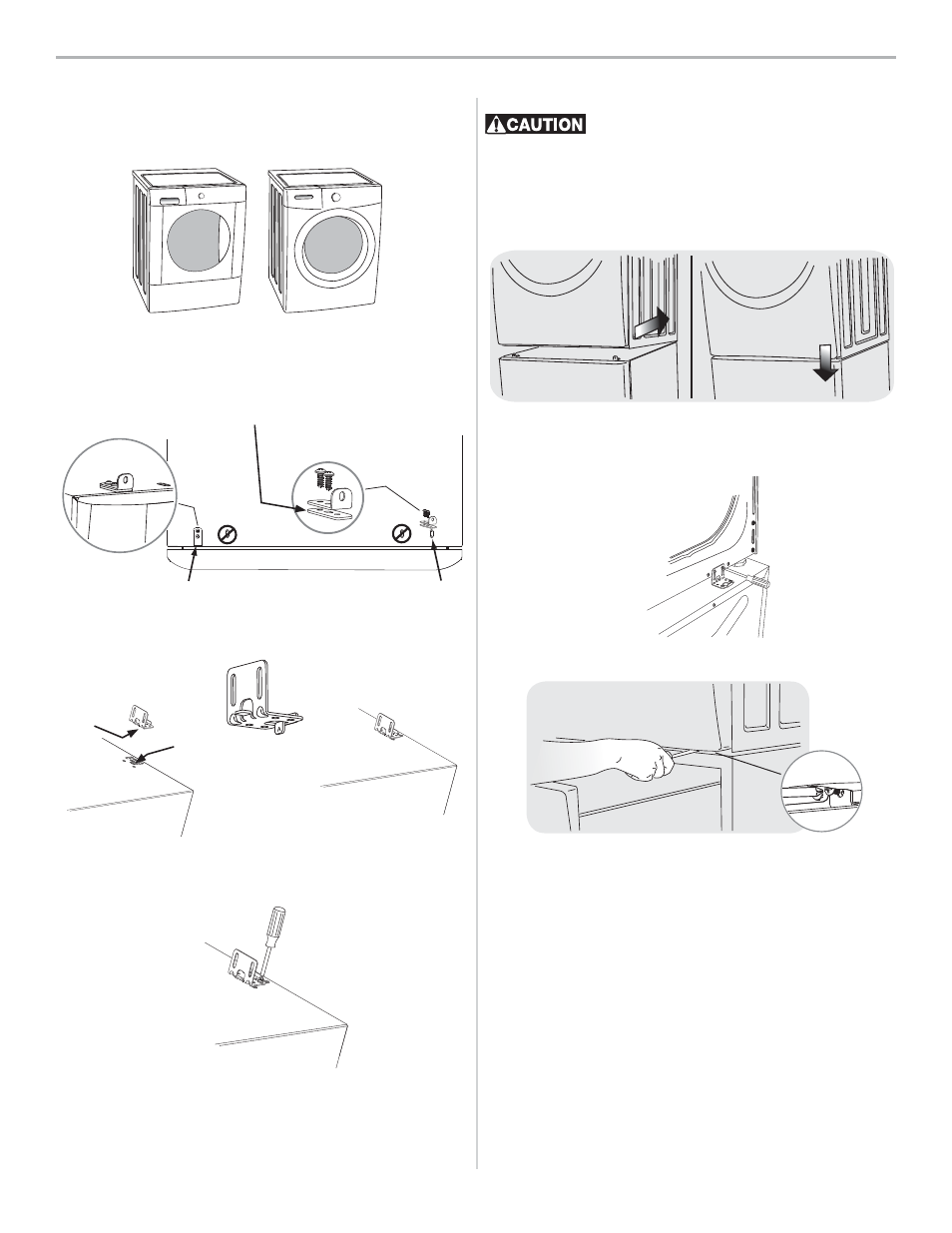 CAUTION