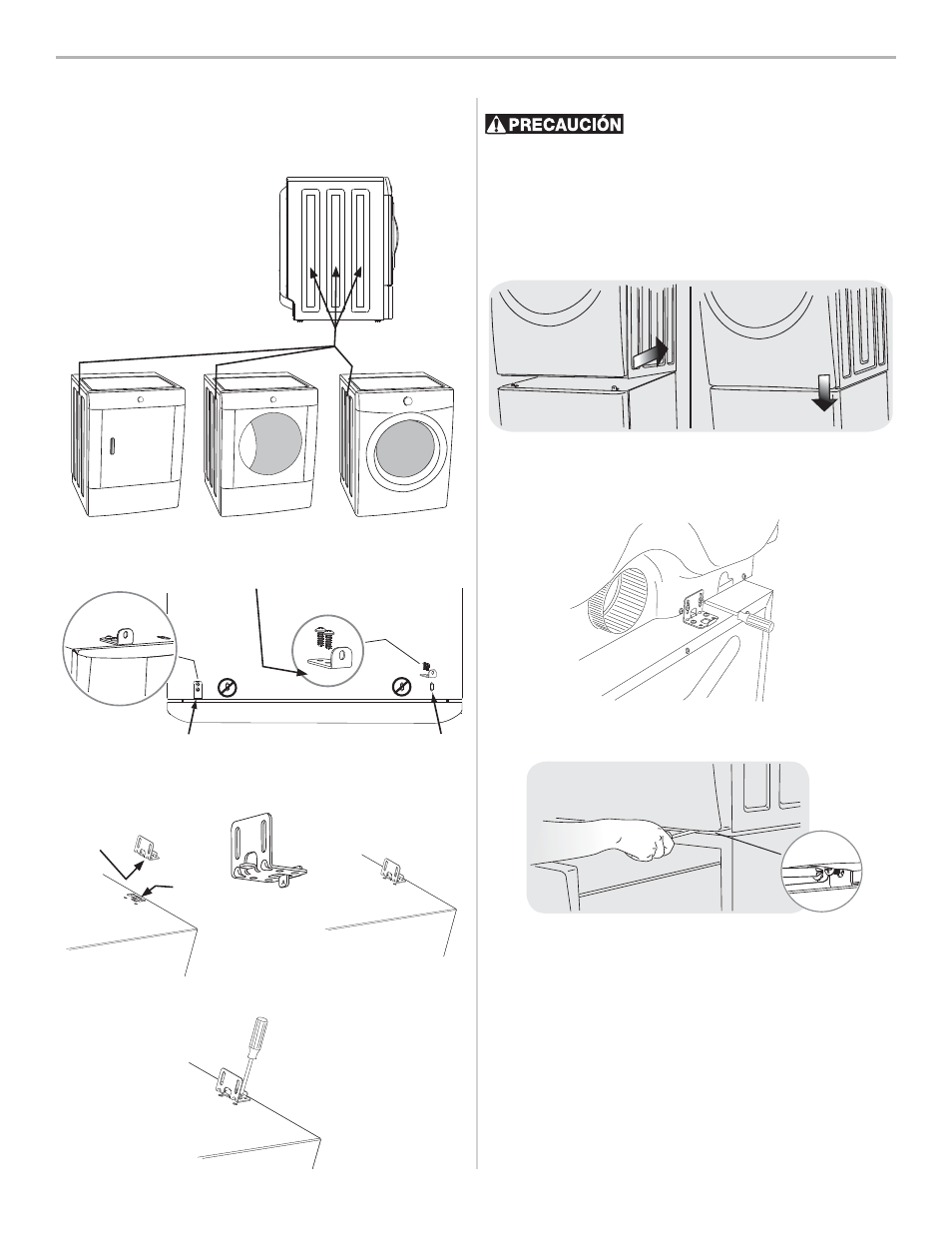 PRECAUCIÓN