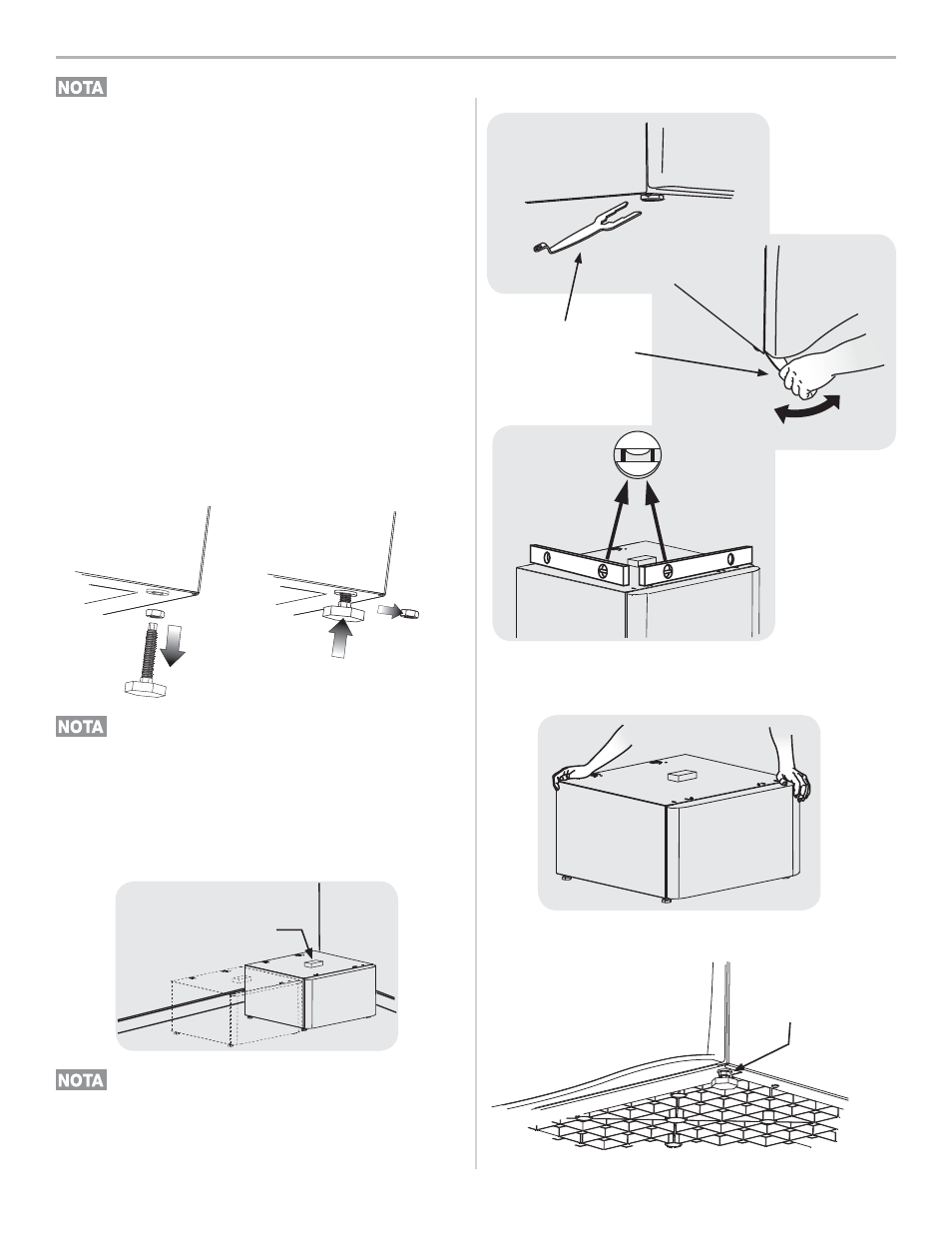 NOTA

NOTA

NOTA