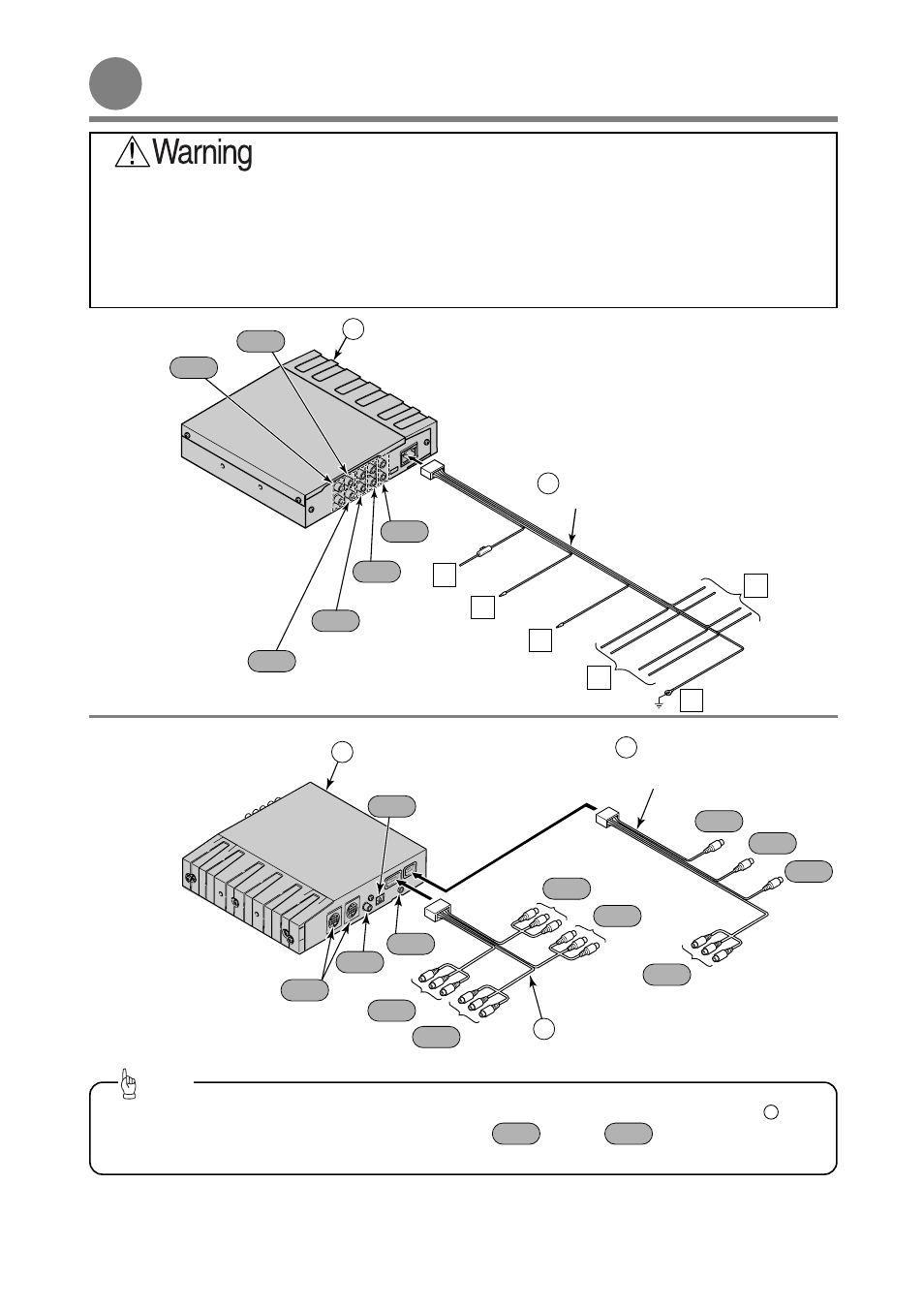 Warning