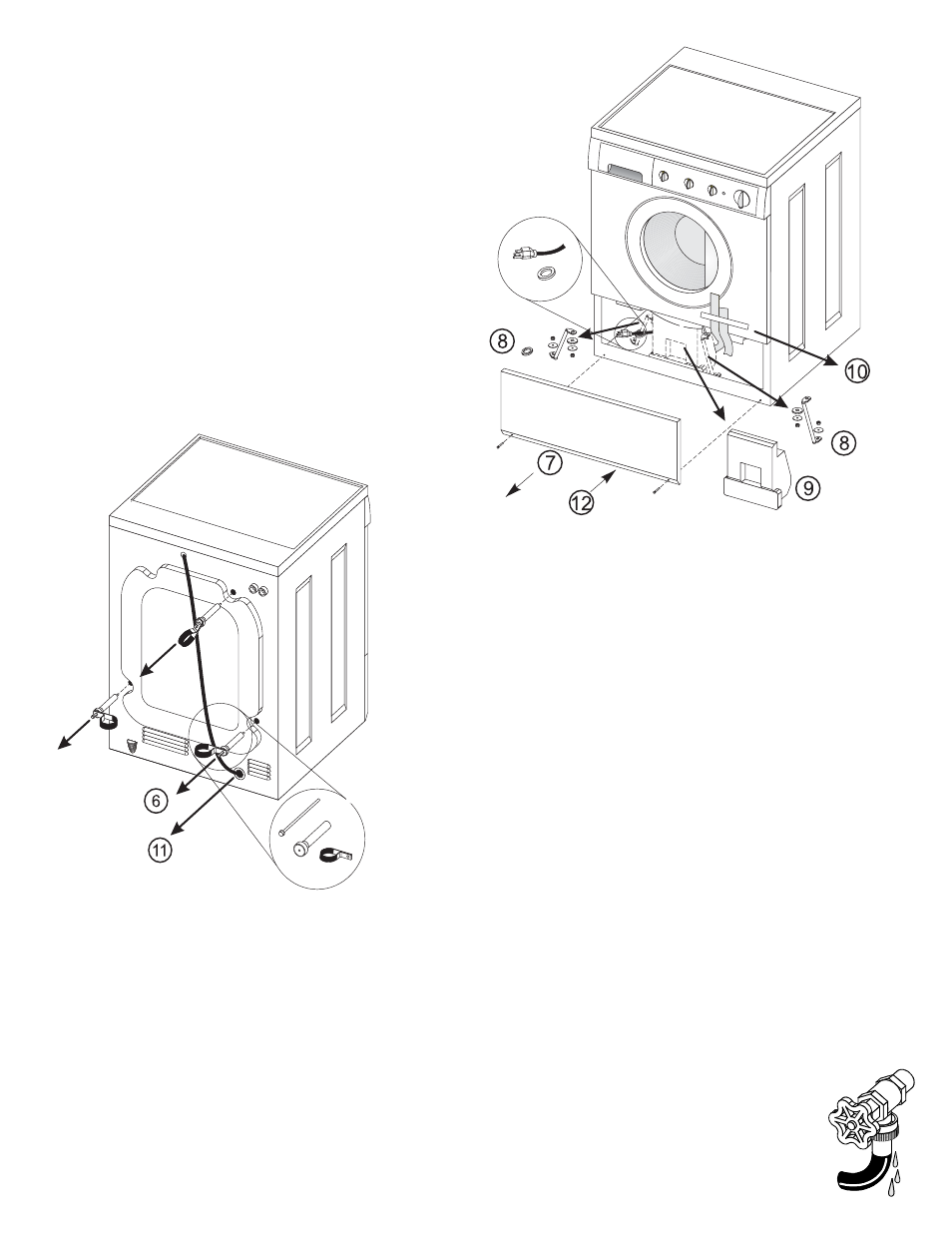 8

10

8

7

12

9

6

11