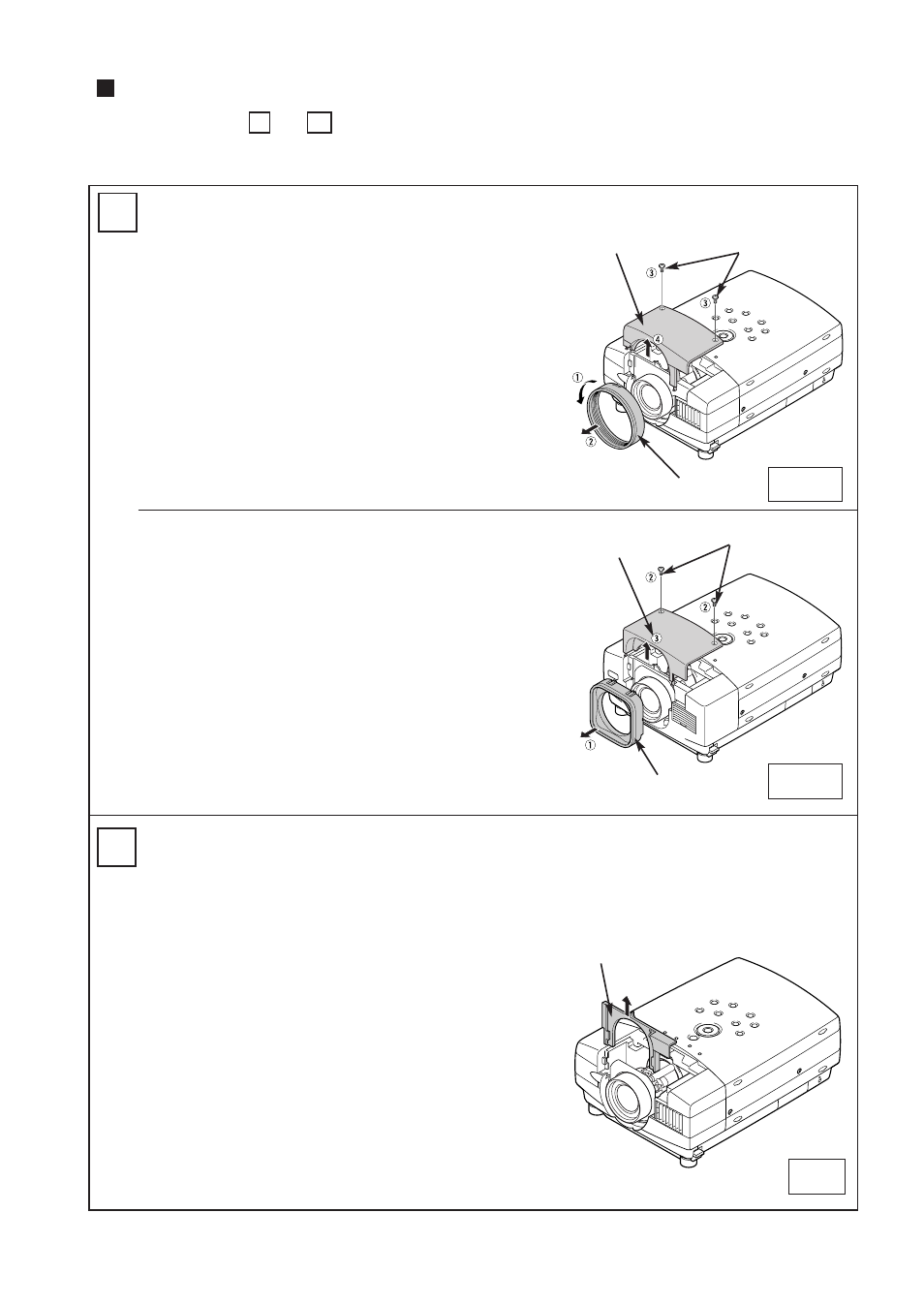 ③
③
④
①
②
②
②
③
①