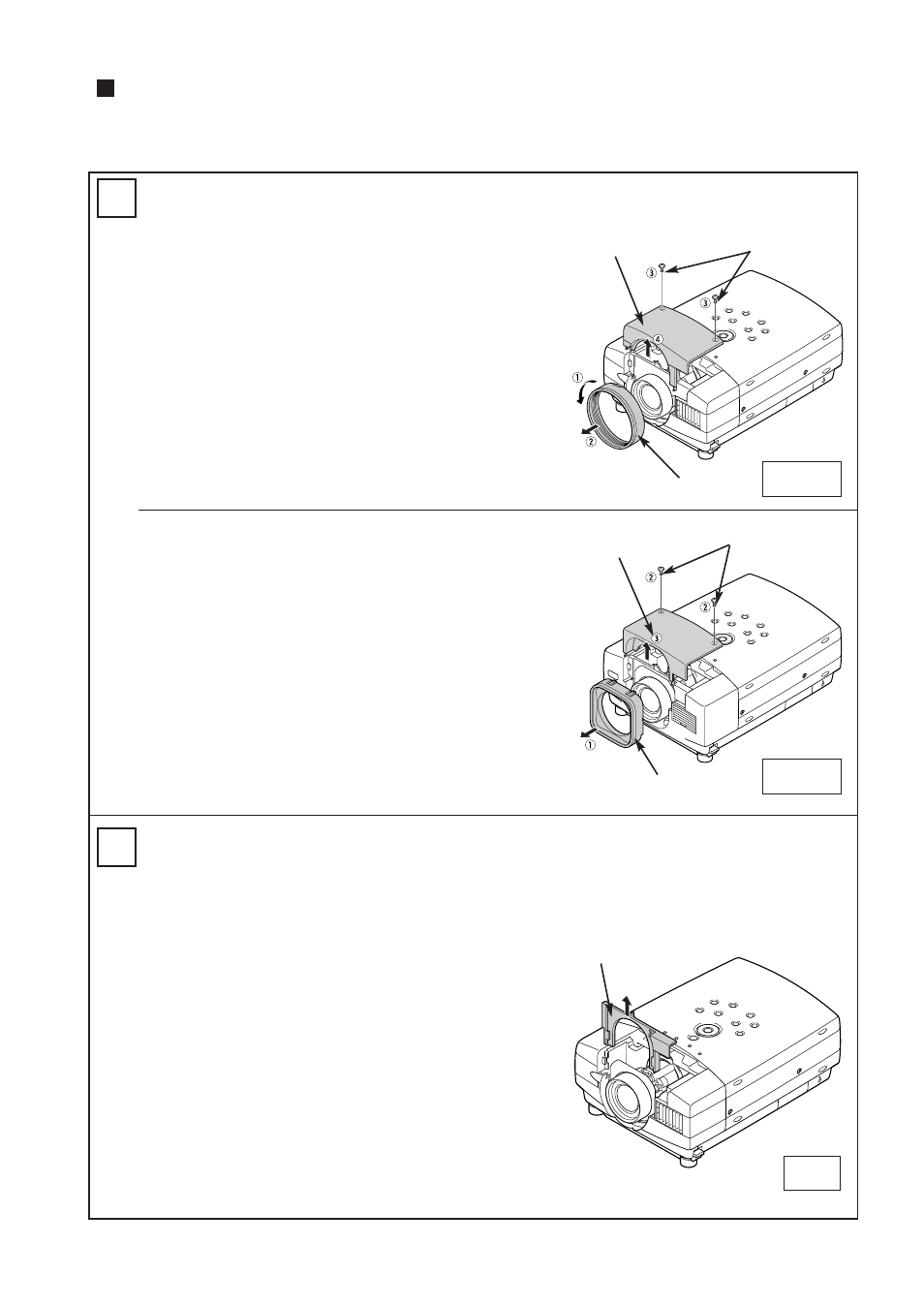 ③
③
④
①
②

②
②
③
①