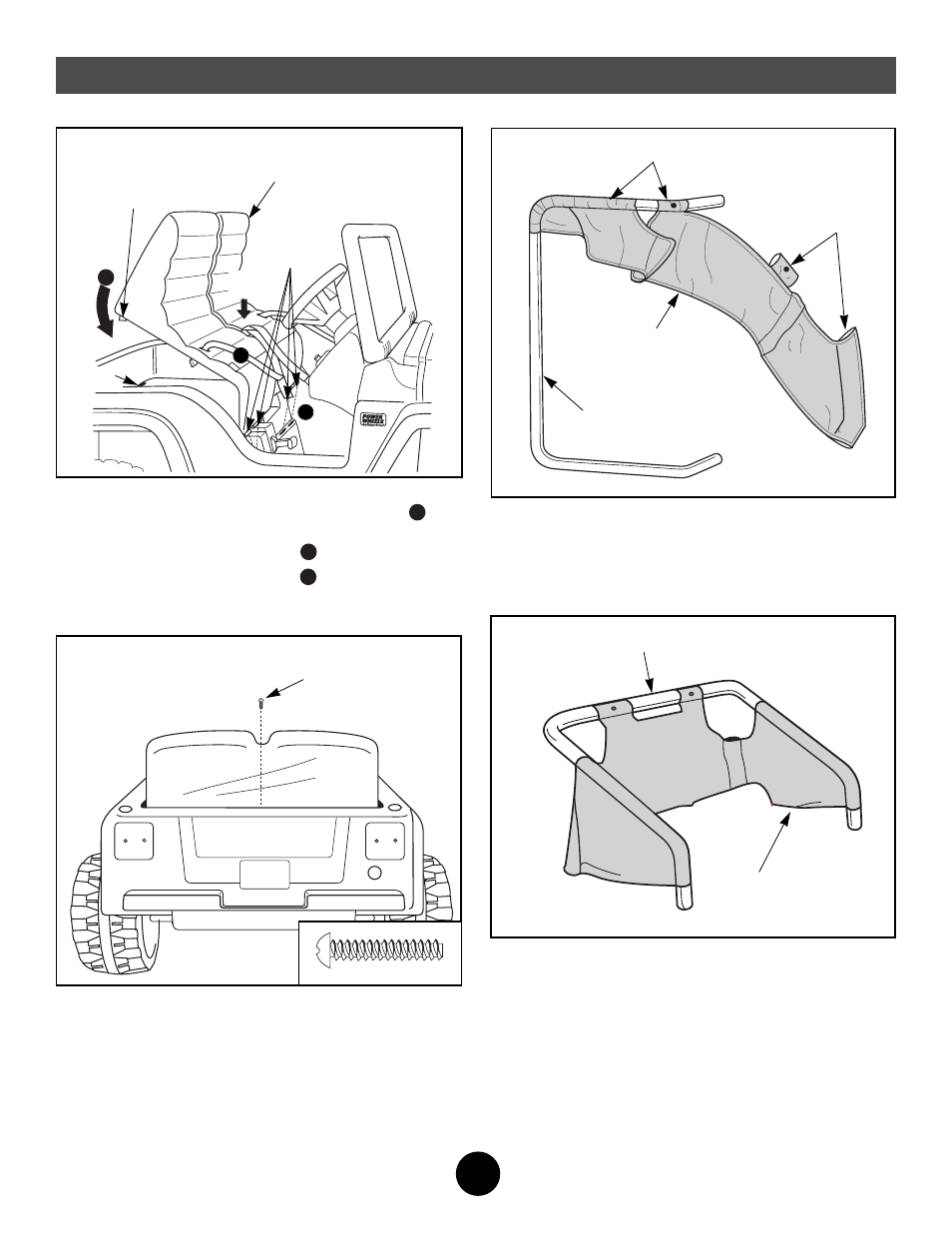 POWER WHEELS