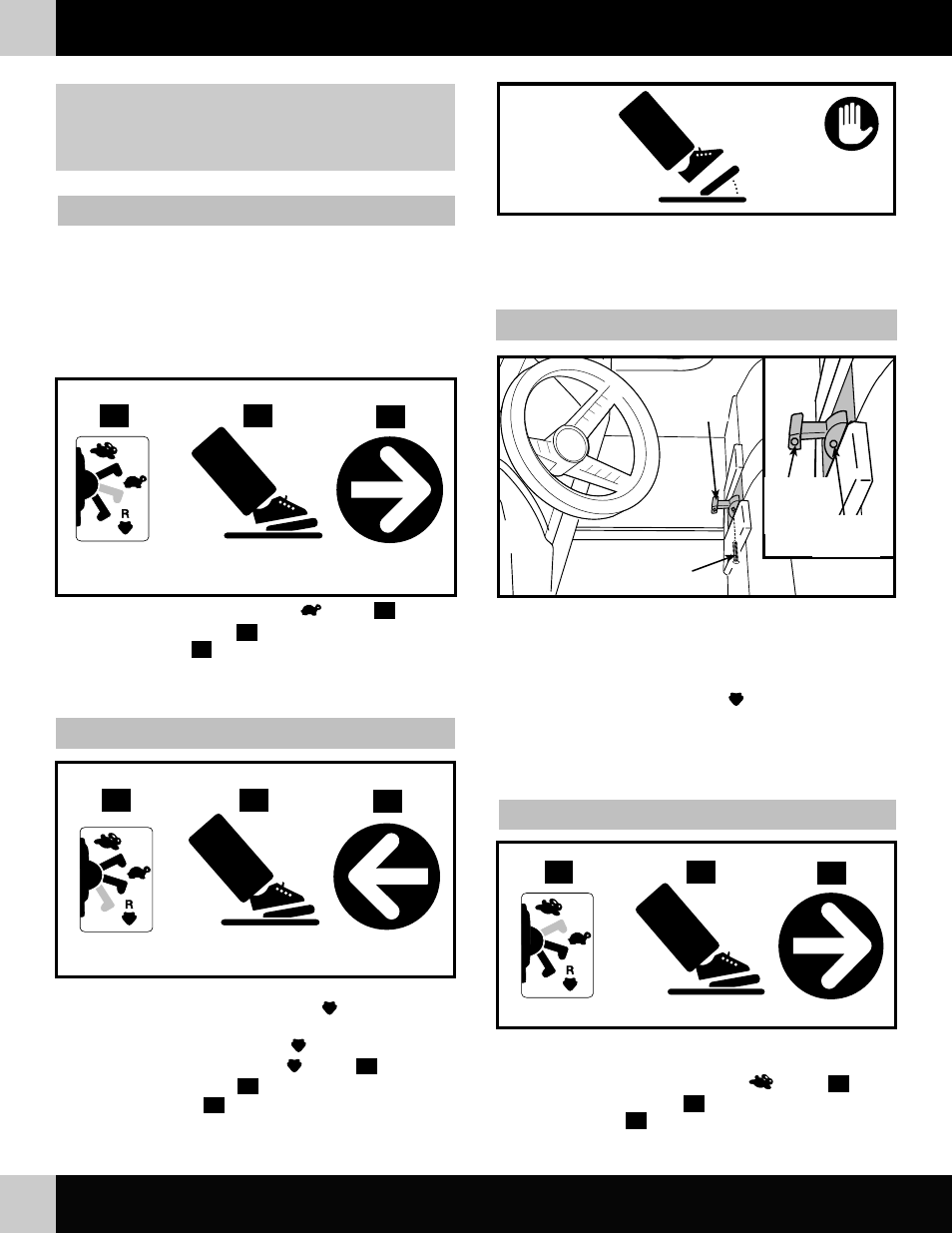 R

R

R