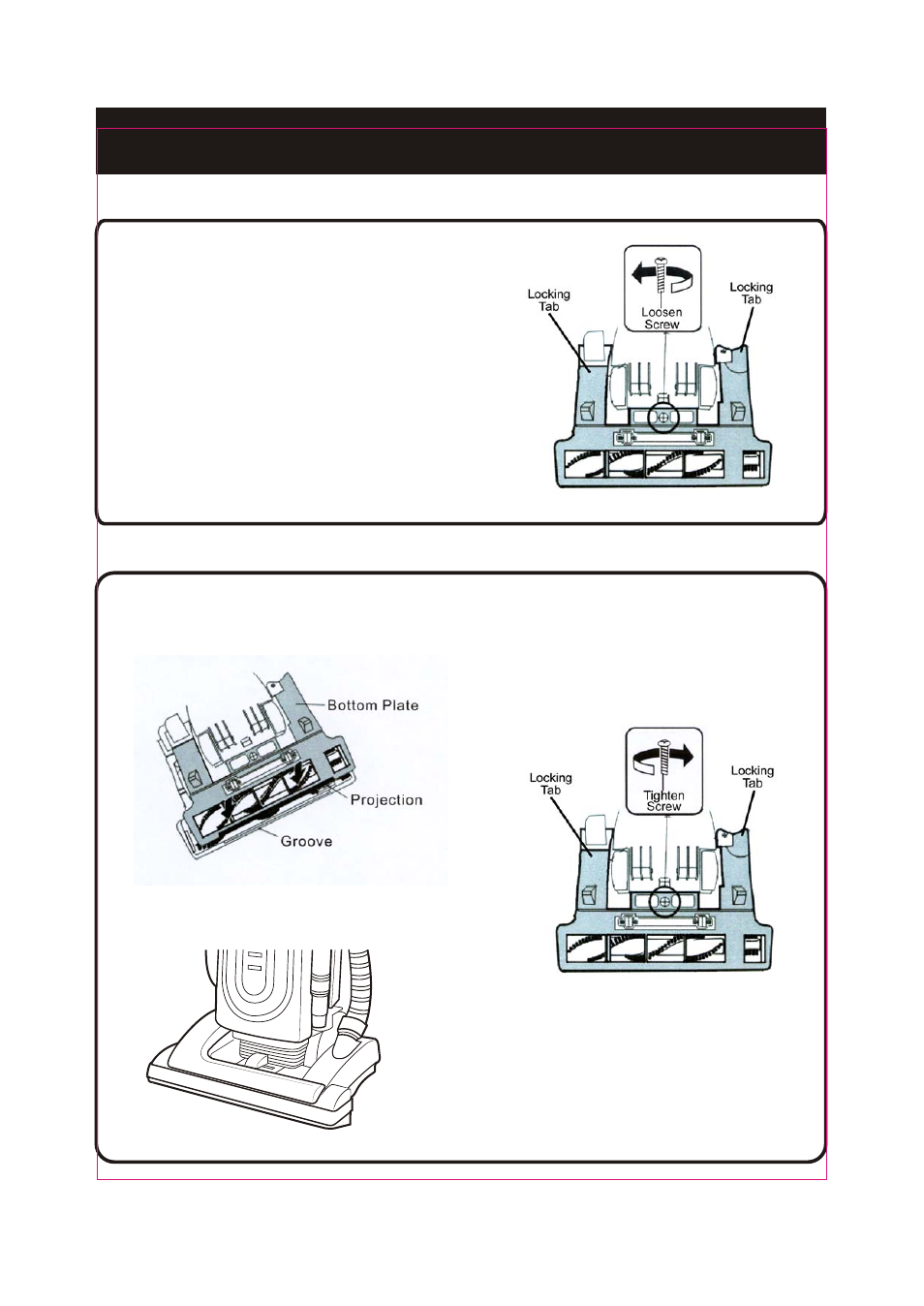 Locking Tab

Loosen Screw

Locking Tab

Bottom Plate

Projection

Groove

Locking Tab

Tighten Screw

Locking Tab