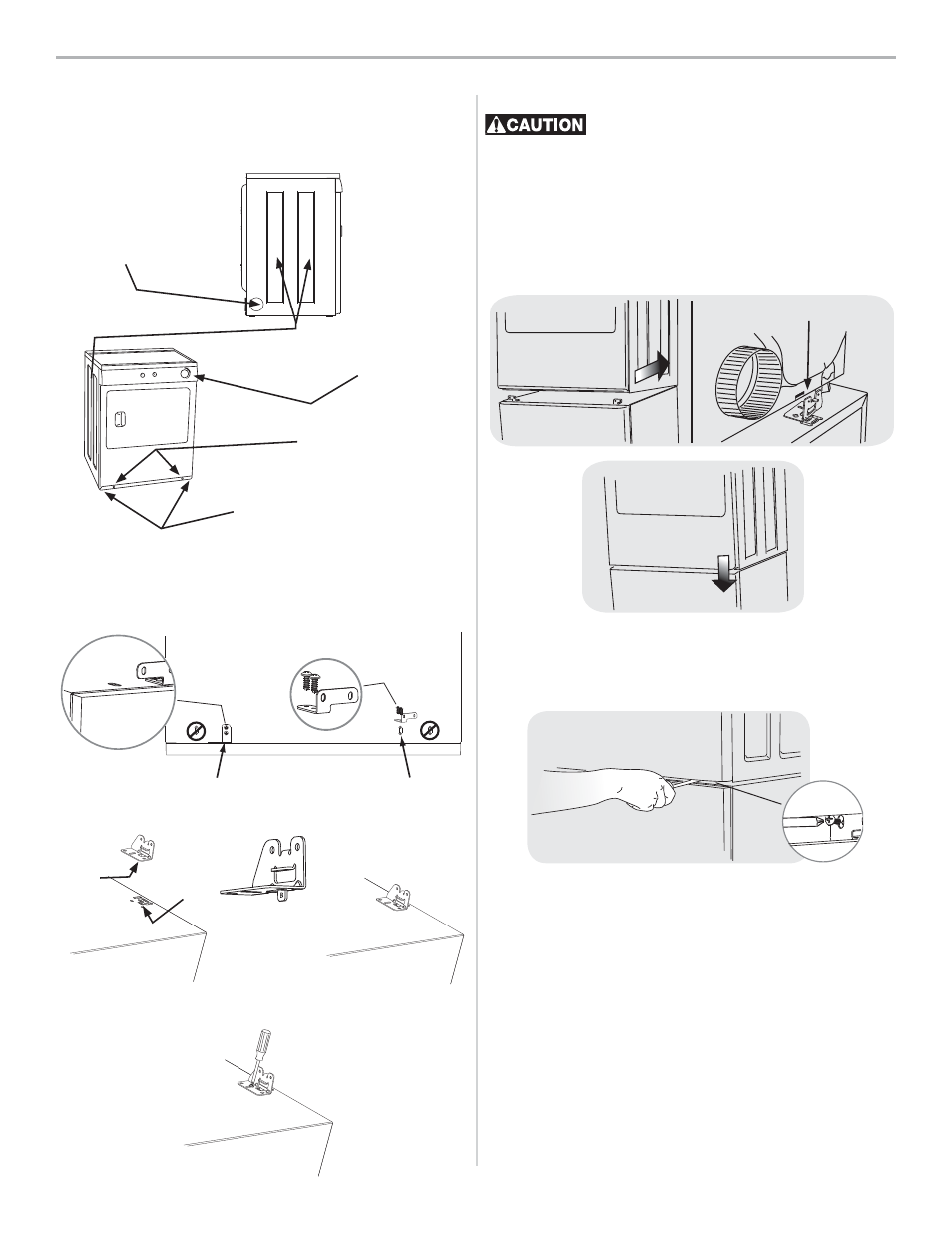 CAUTION