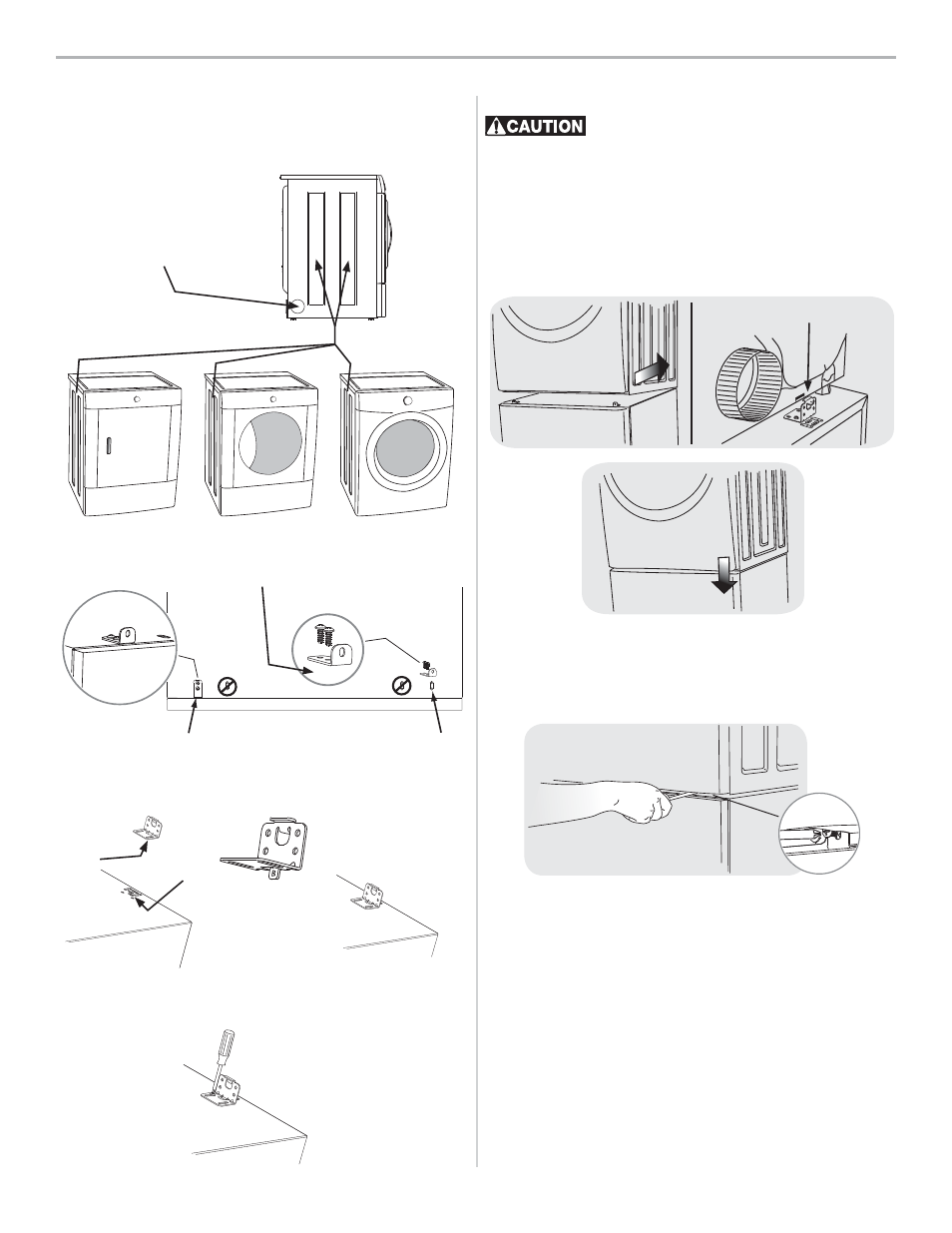 CAUTION