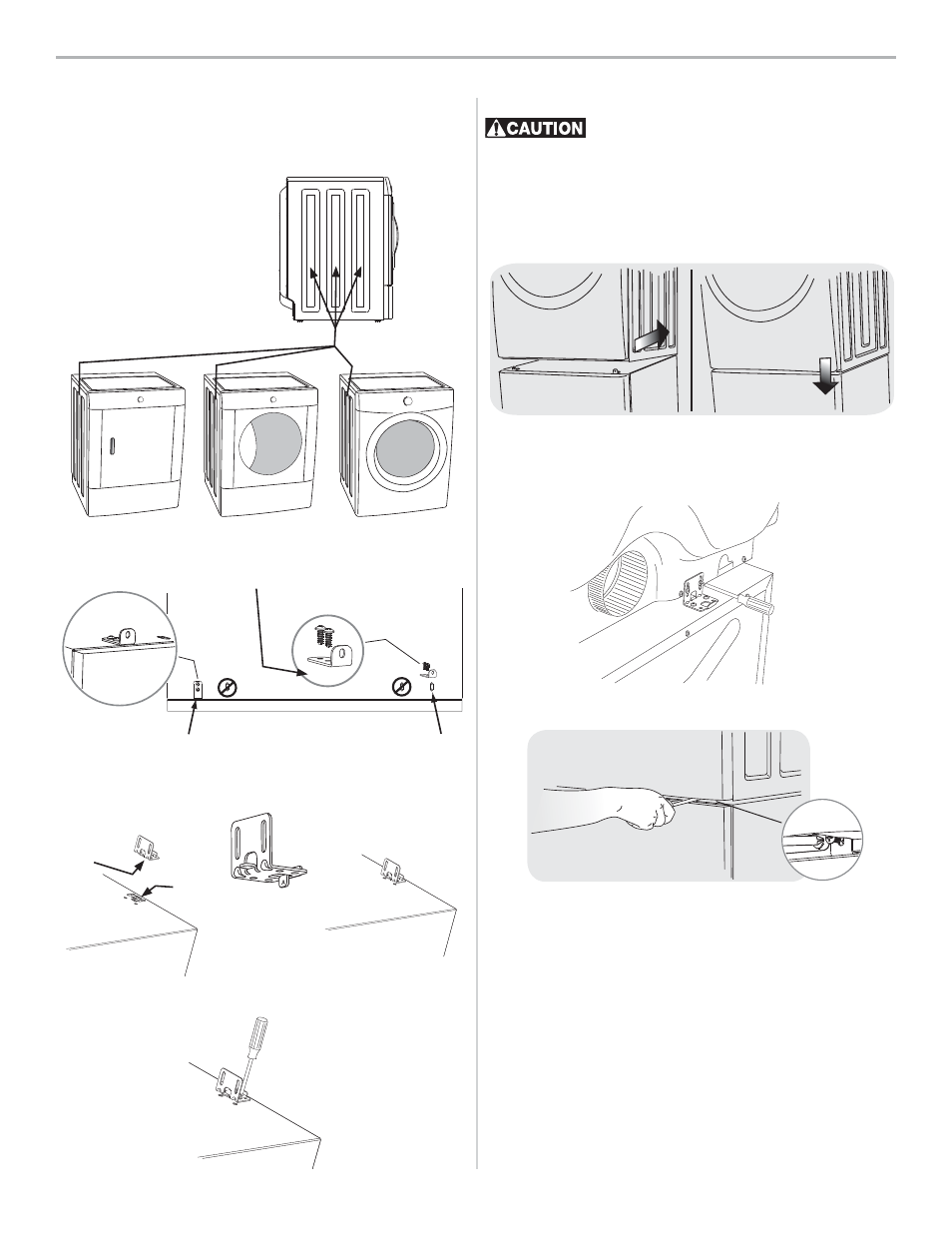 CAUTION