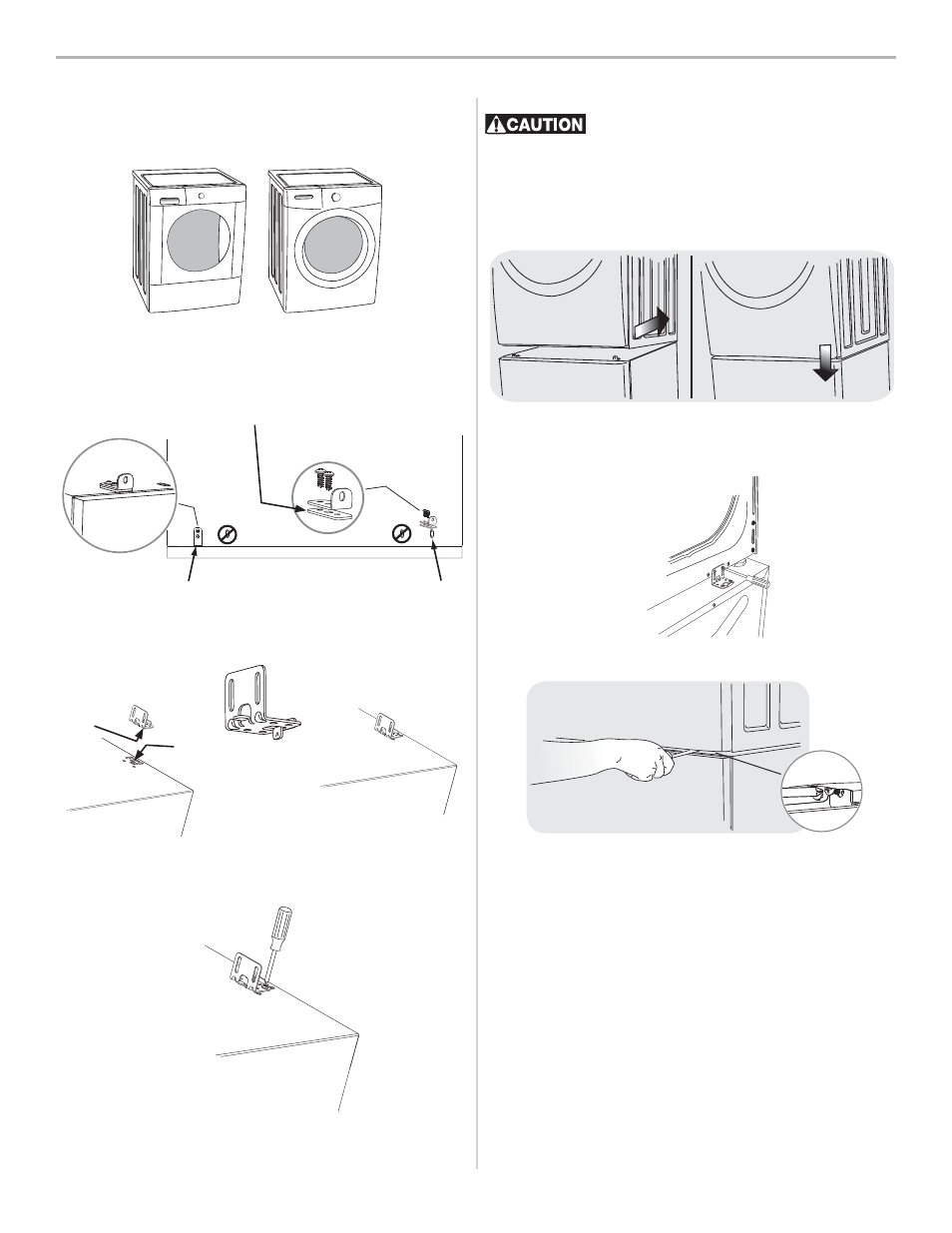 CAUTION