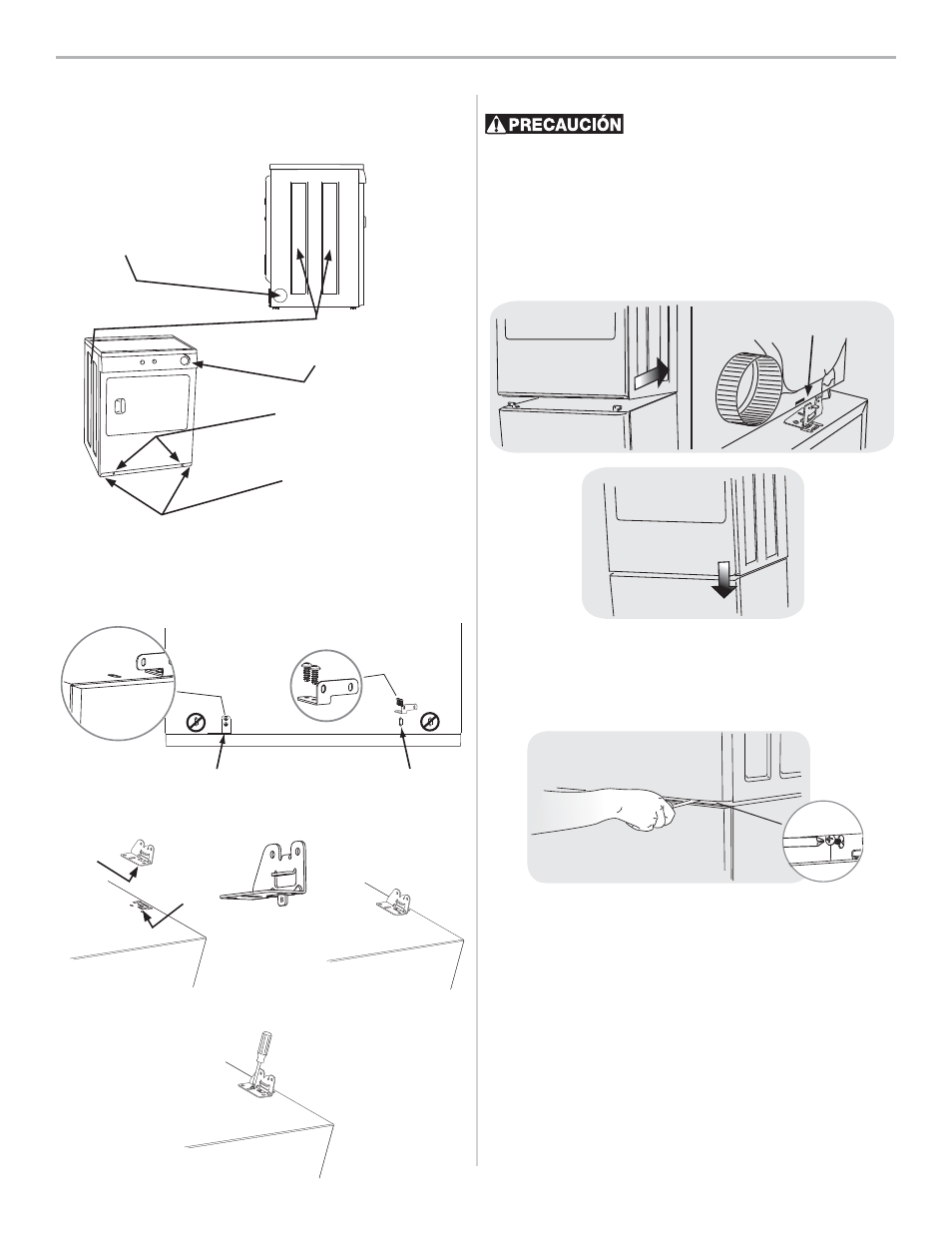 PRECAUCIÓN