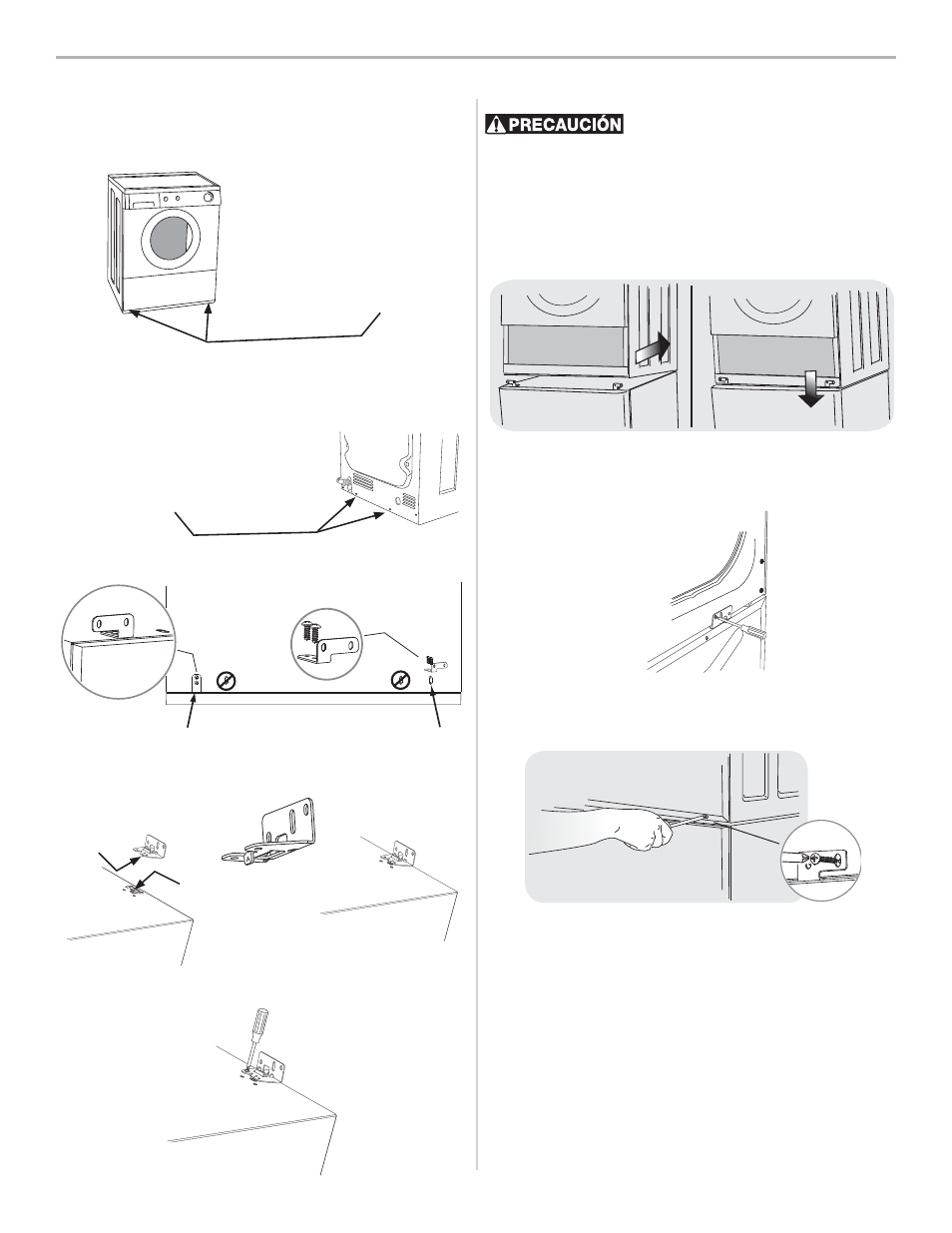 PRECAUCIÓN