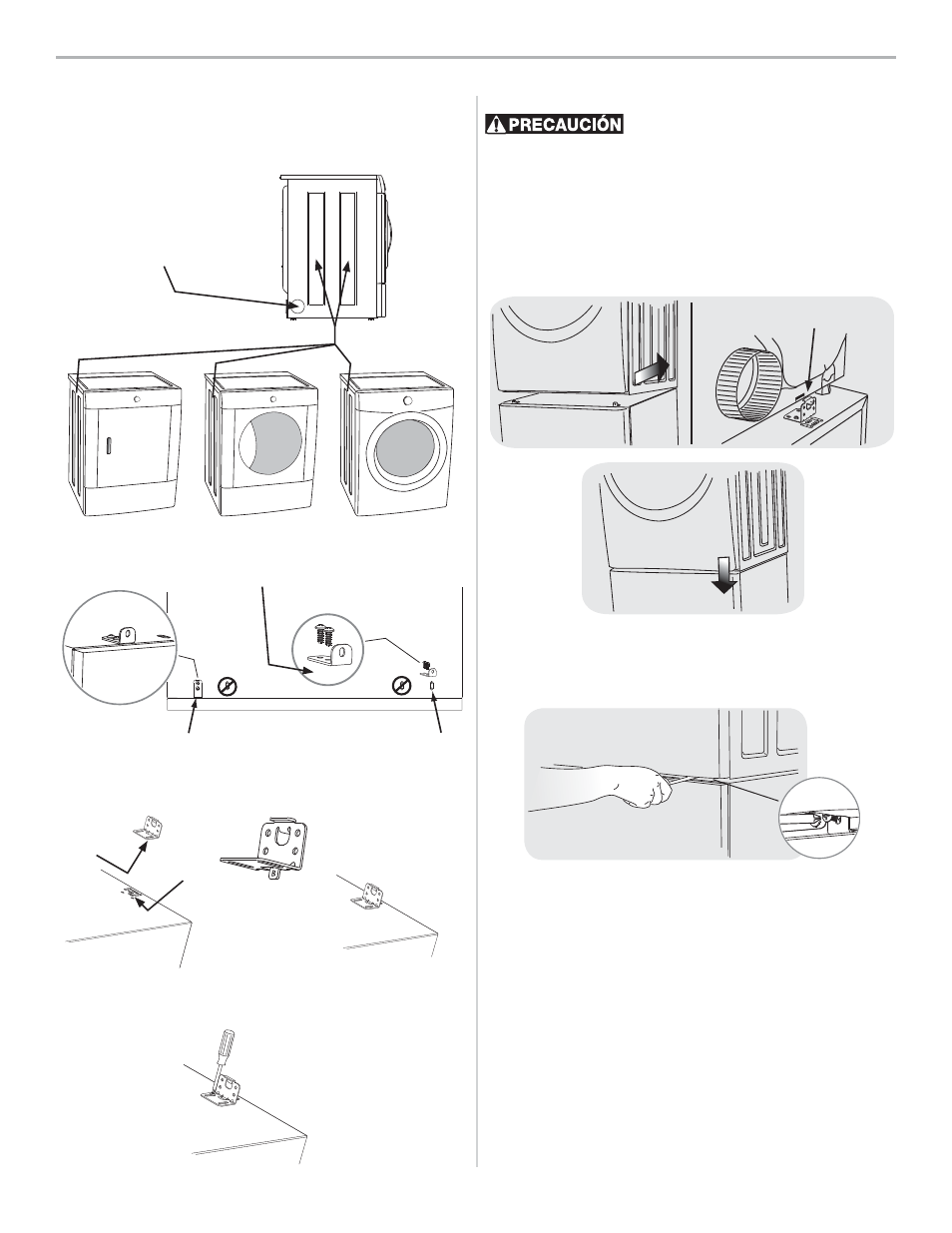 PRECAUCIÓN