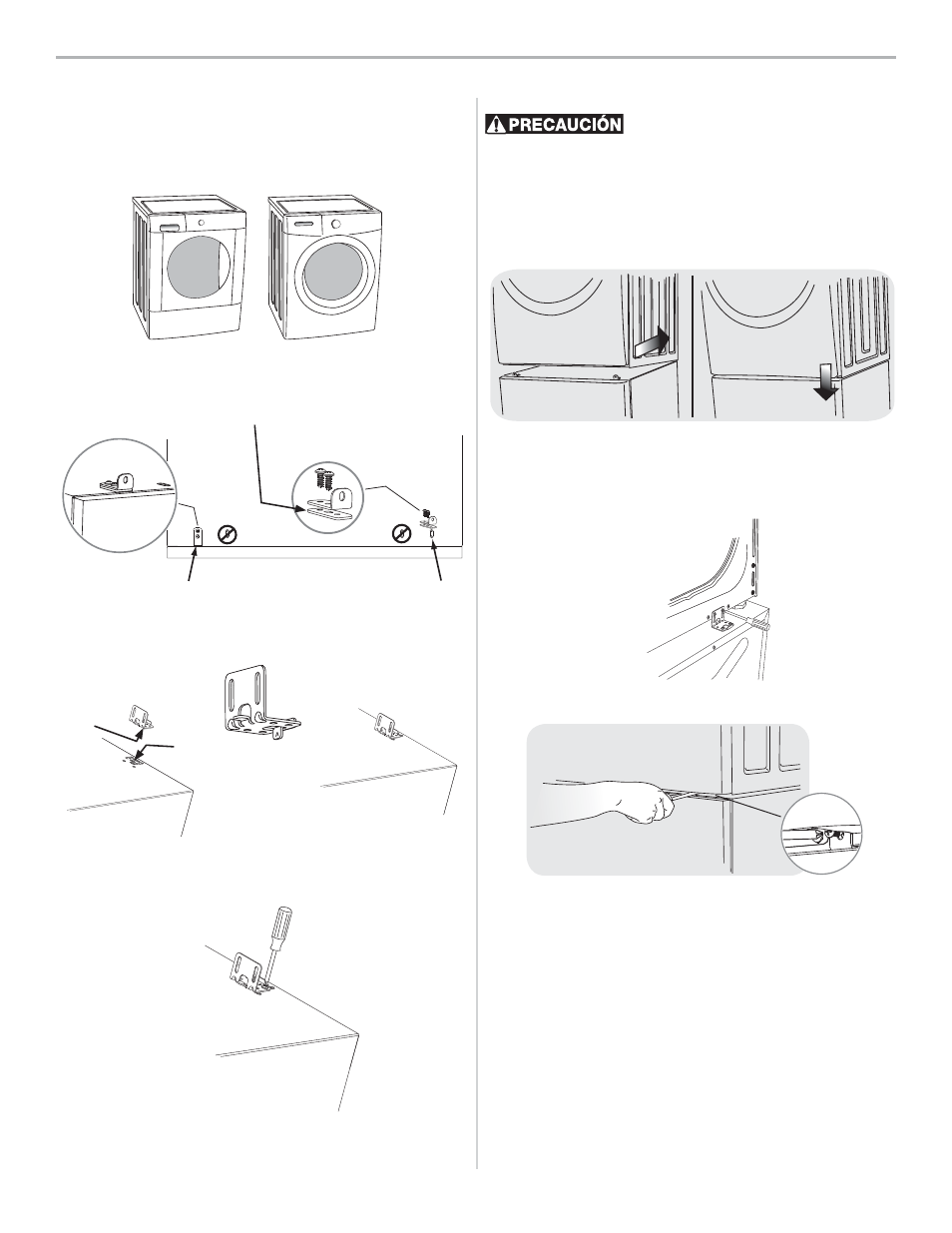 PRECAUCIÓN