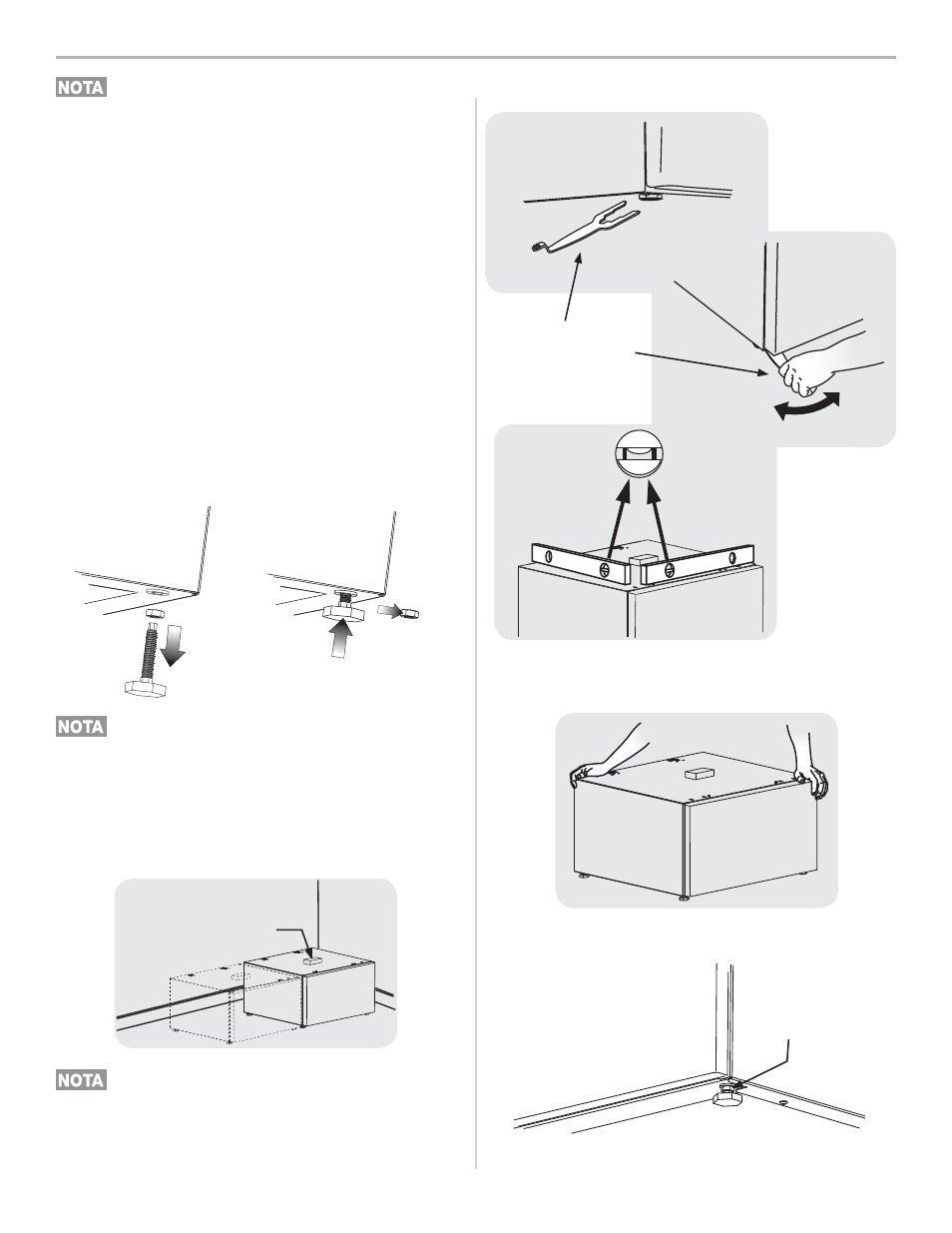 NOTA

NOTA

NOTA