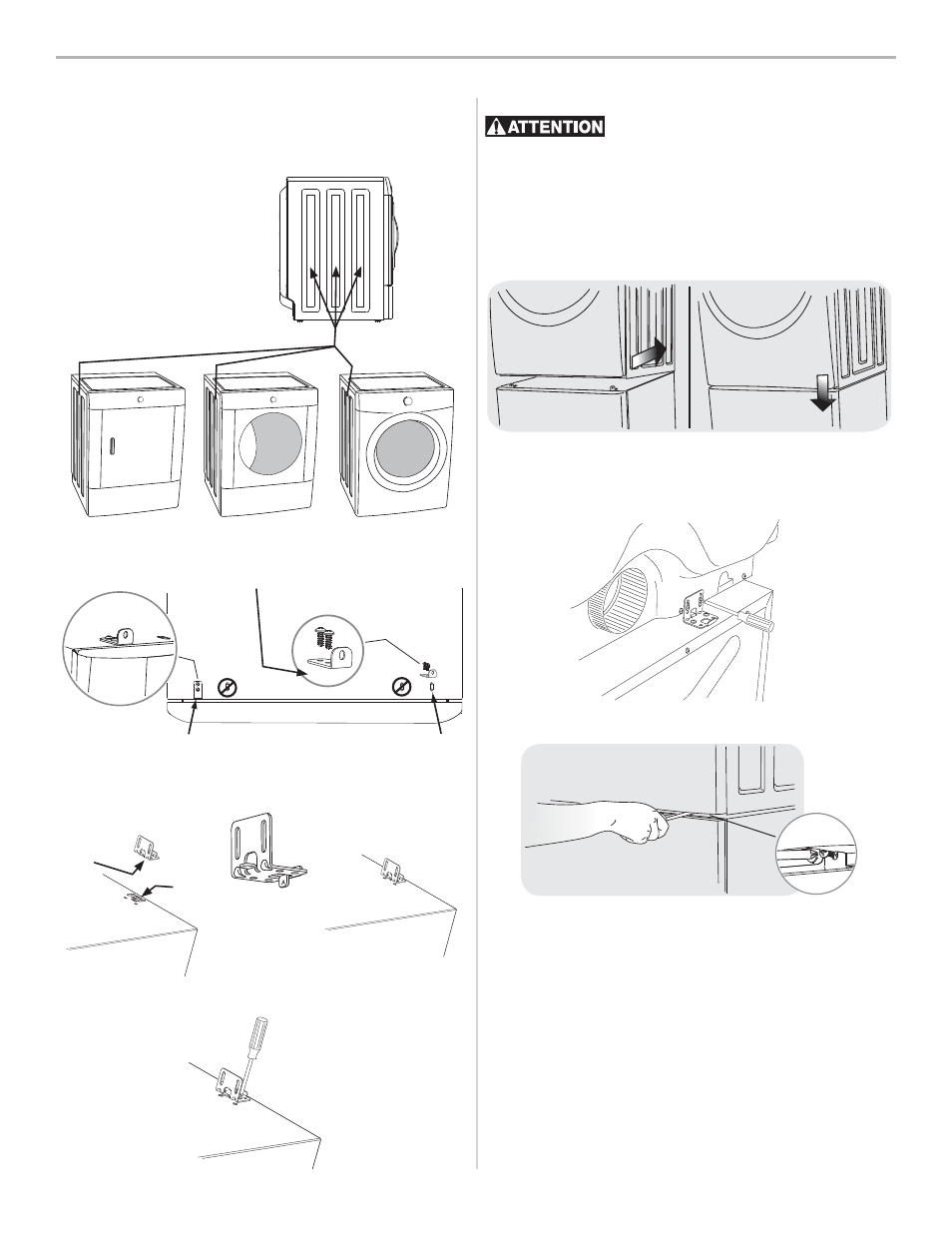 ATTENTION