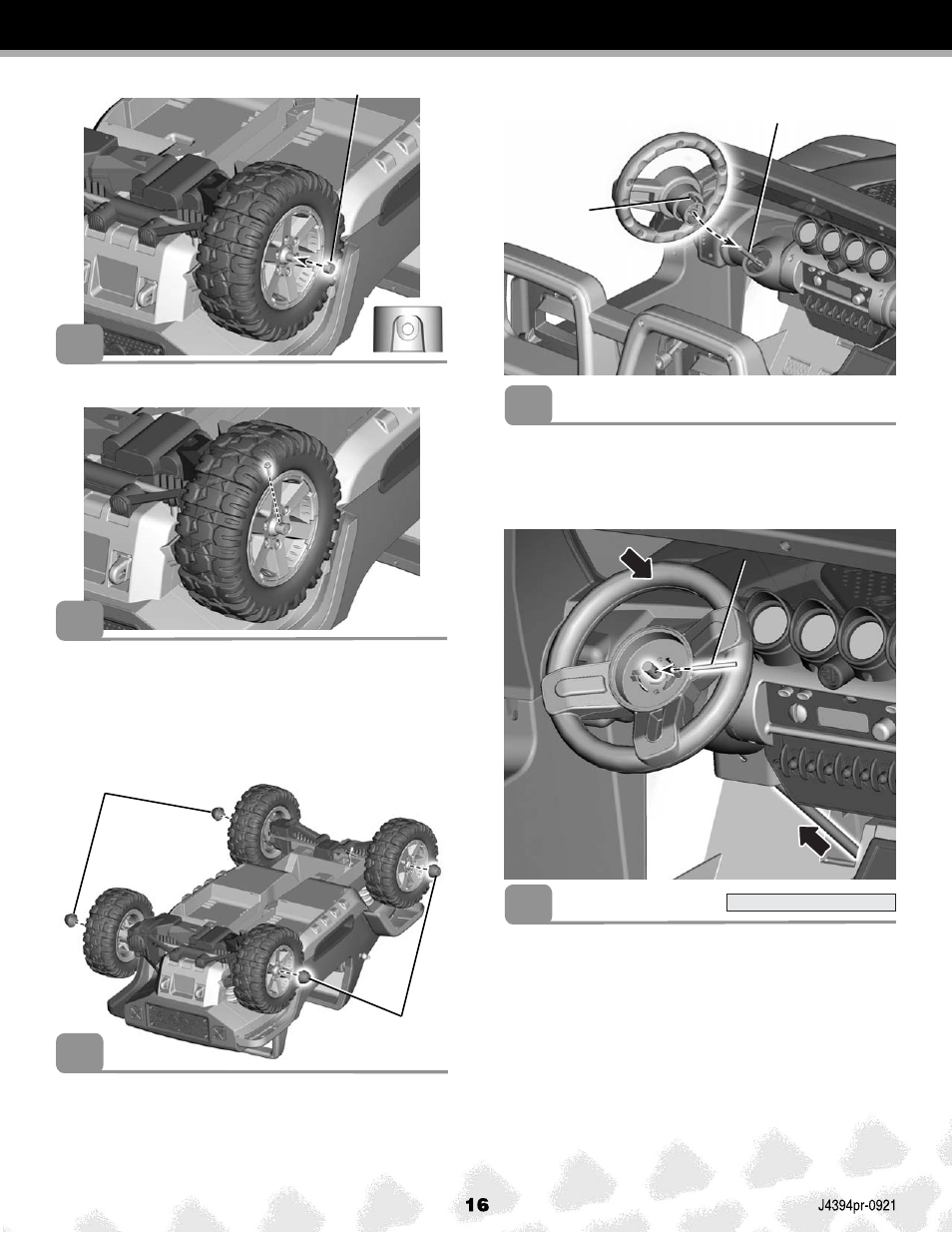 16

J4394pr-0921