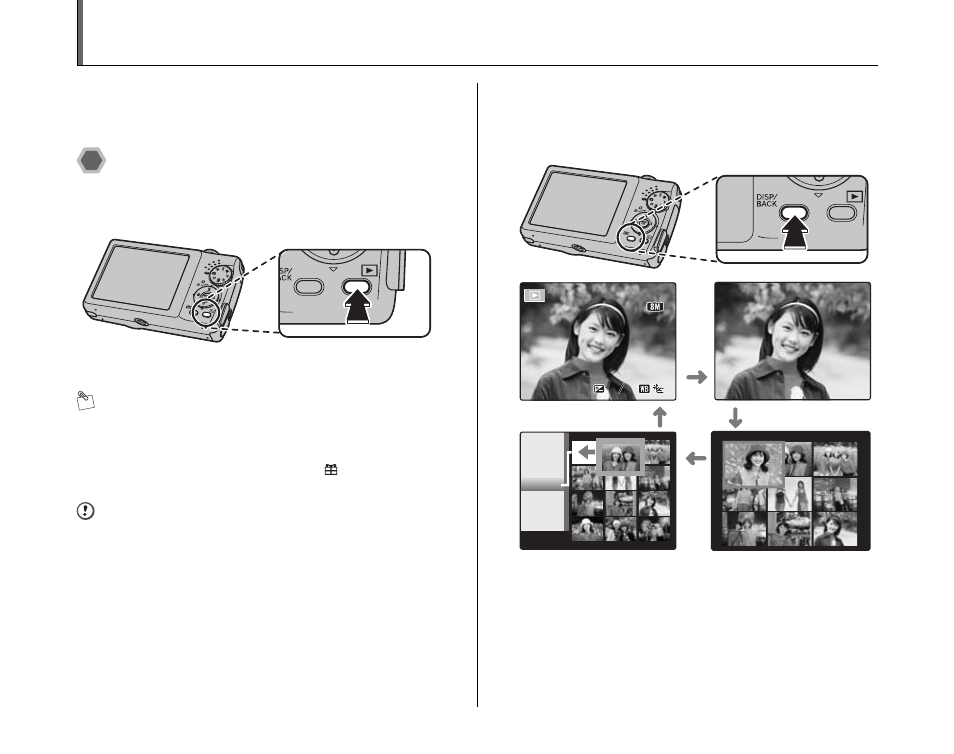 DISP/
BACK

DISP/
BACK

8M