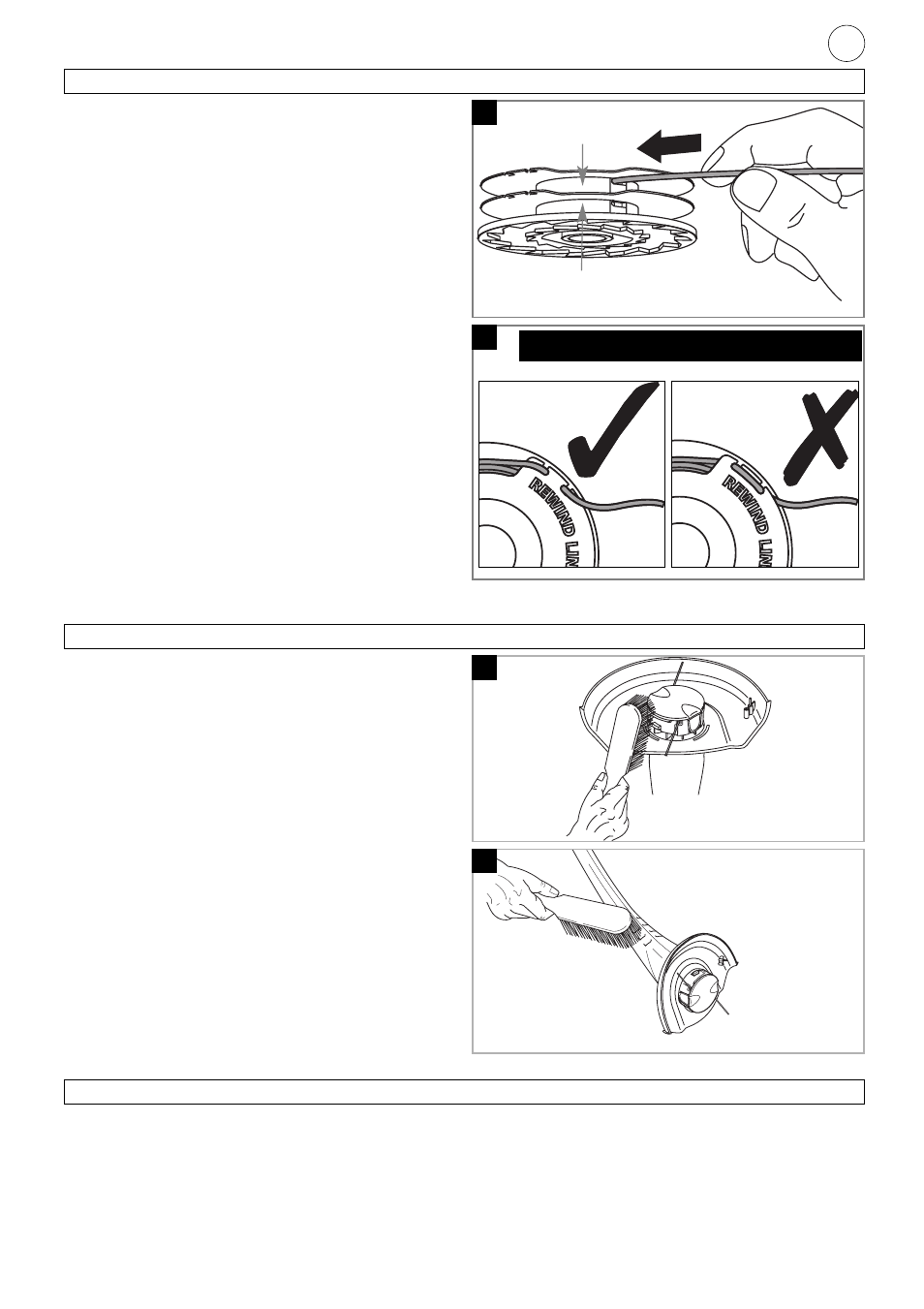 REWIND LIN

REWIND LIN