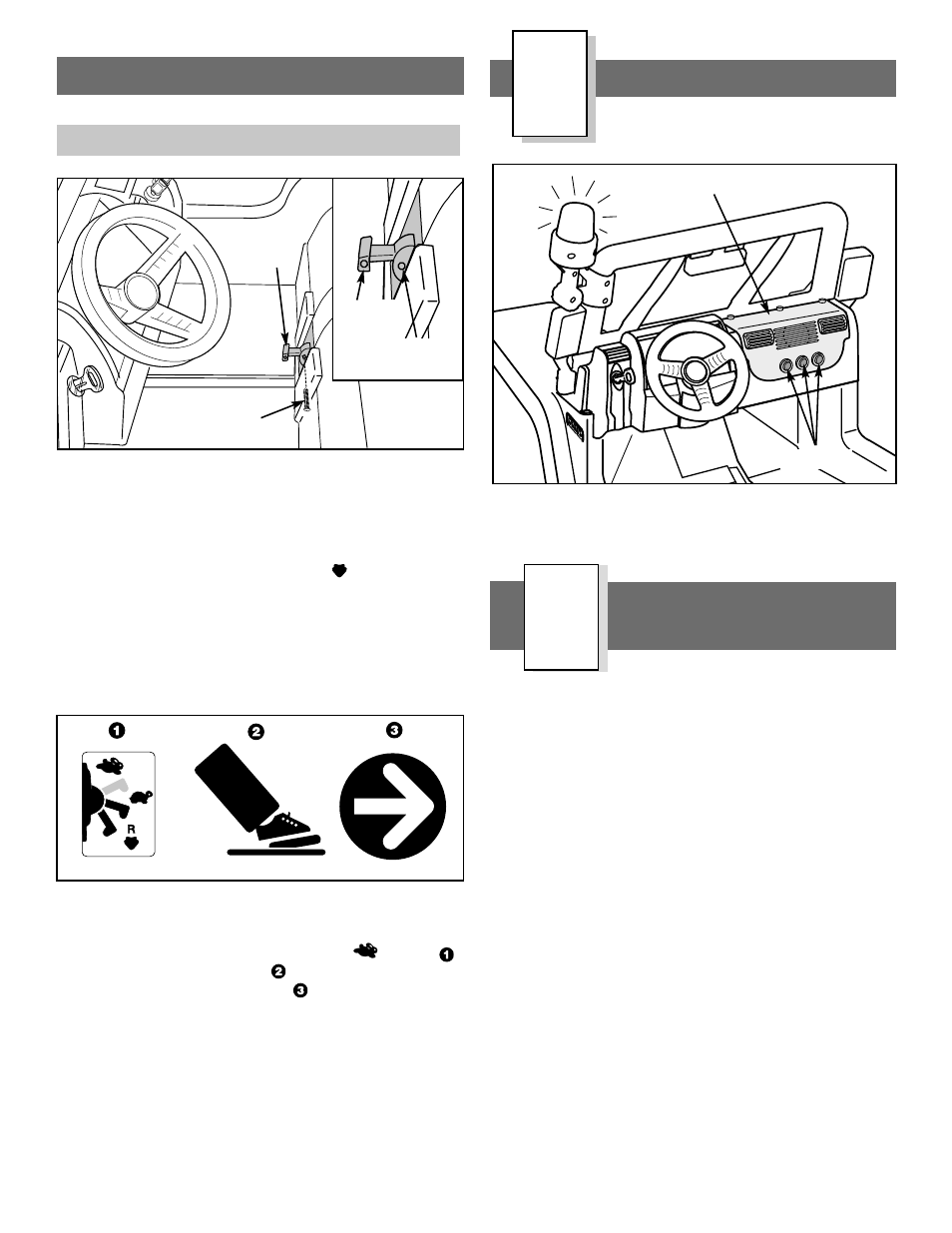 1

2

3

R