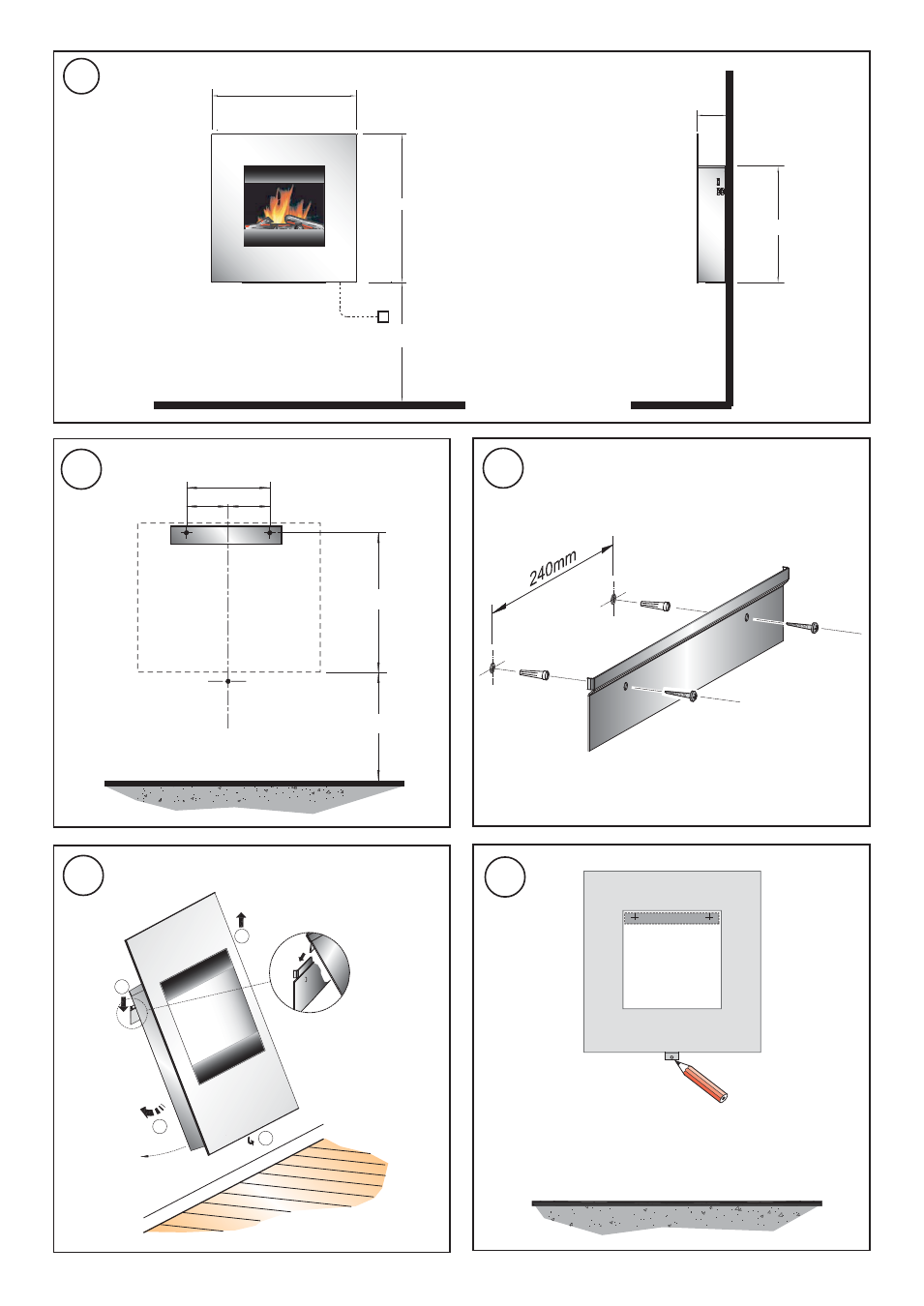 240mm