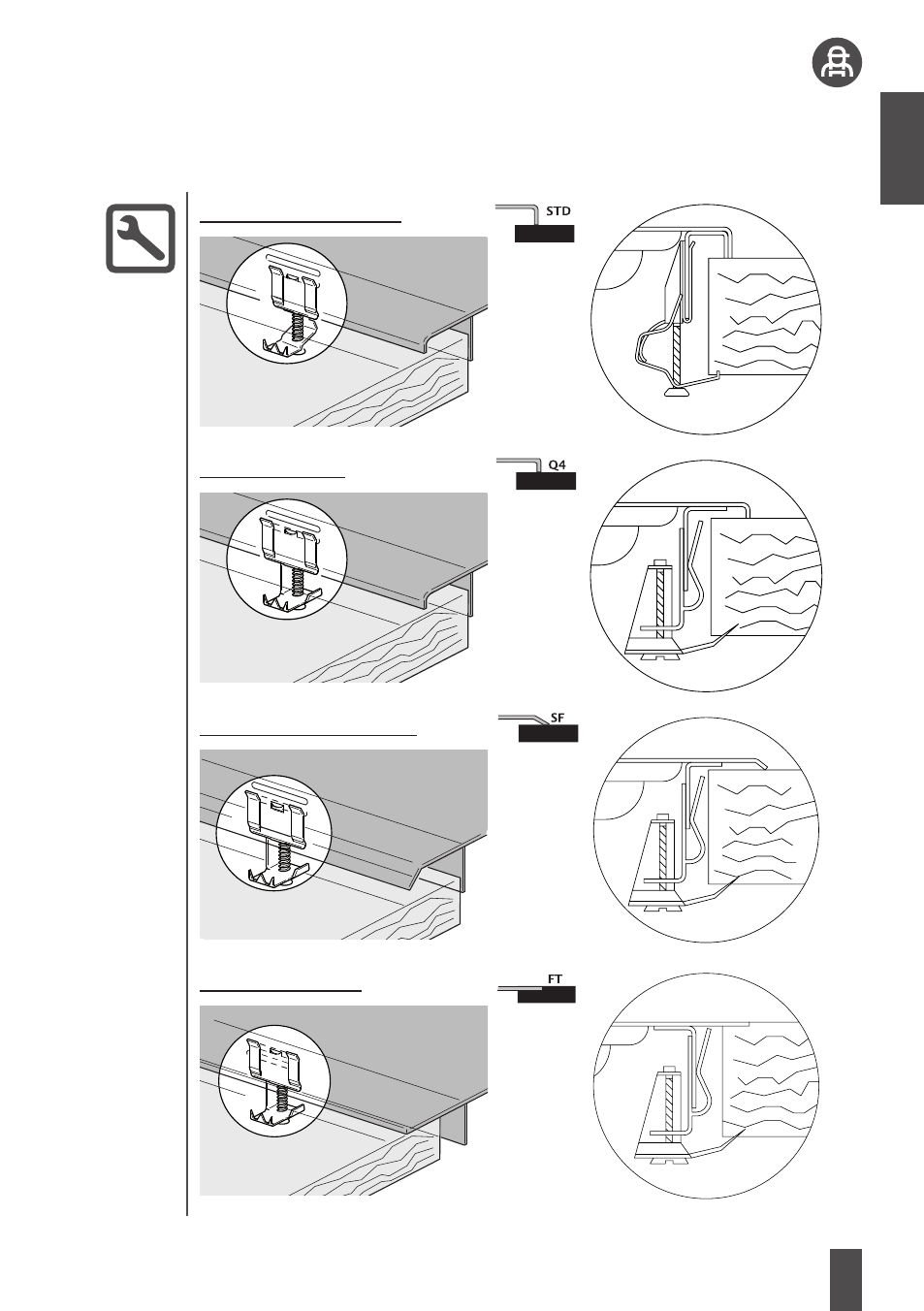 STD

Q4

SF

FT