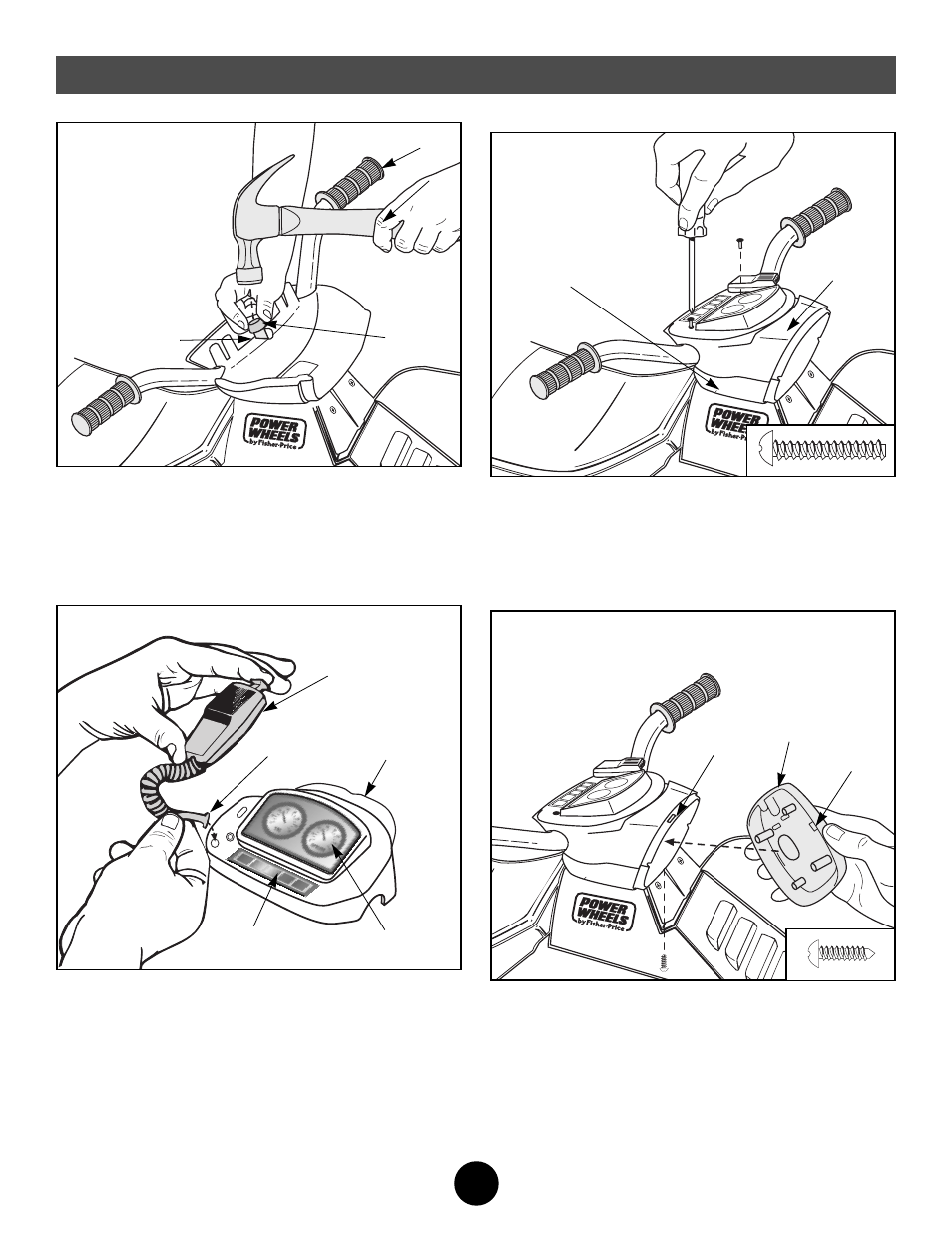 POWER WHEELS by Fisher-Price

POWER WHEELS by Fisher-Price

POWER WHEELS by Fisher-Price