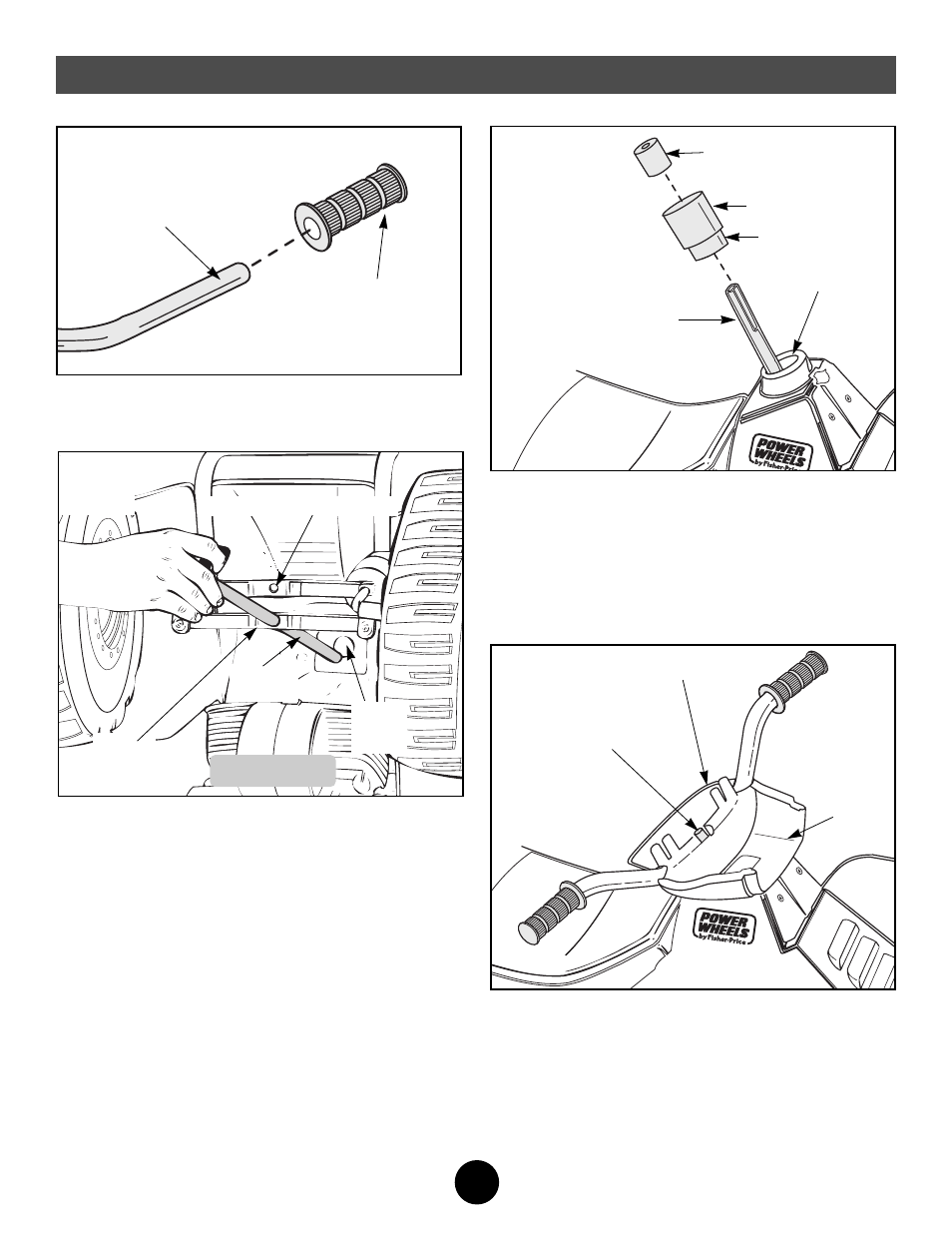 POWER WHEELS by Fisher-Price

POWER WHEELS by Fisher-Price