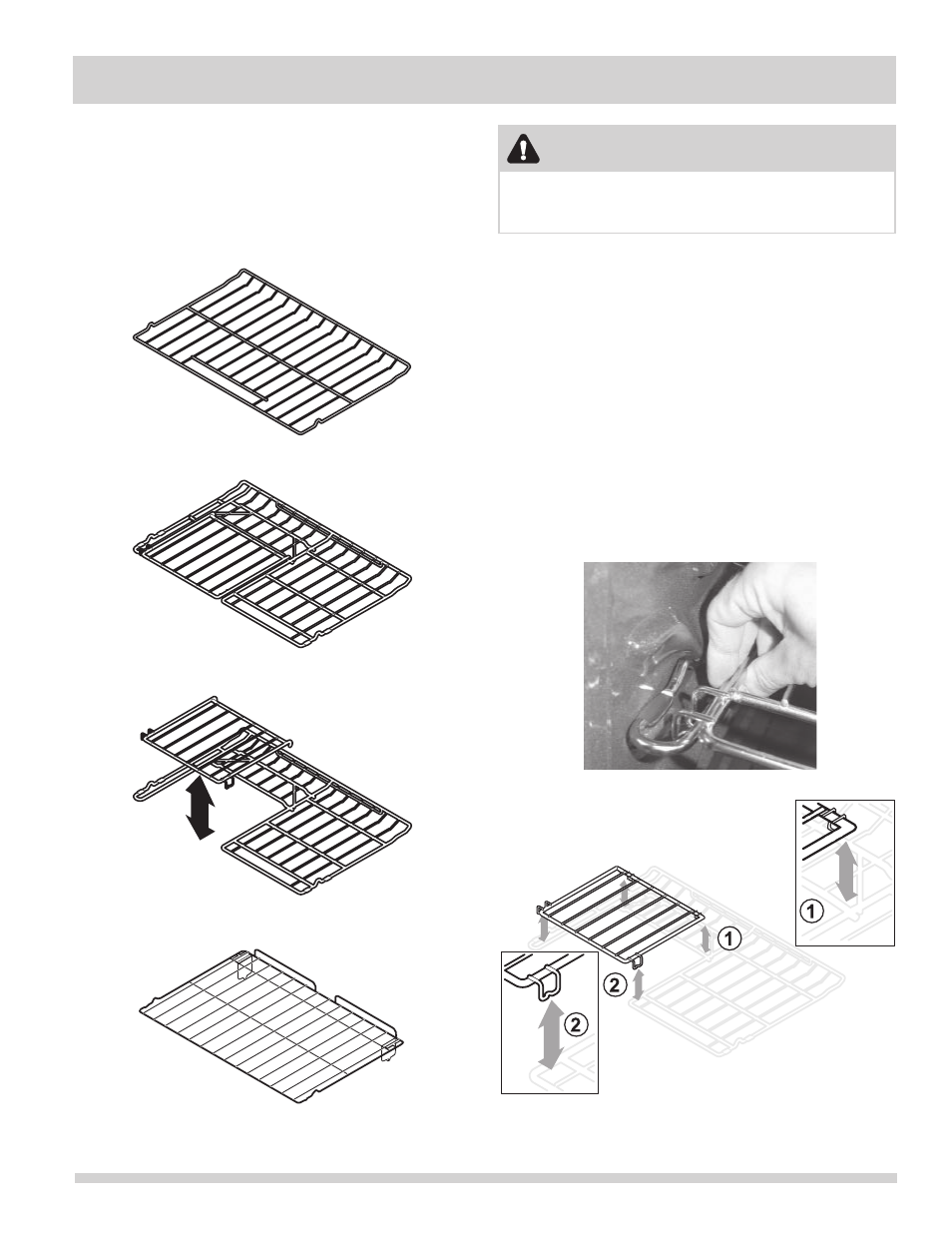 ①

②

②

①