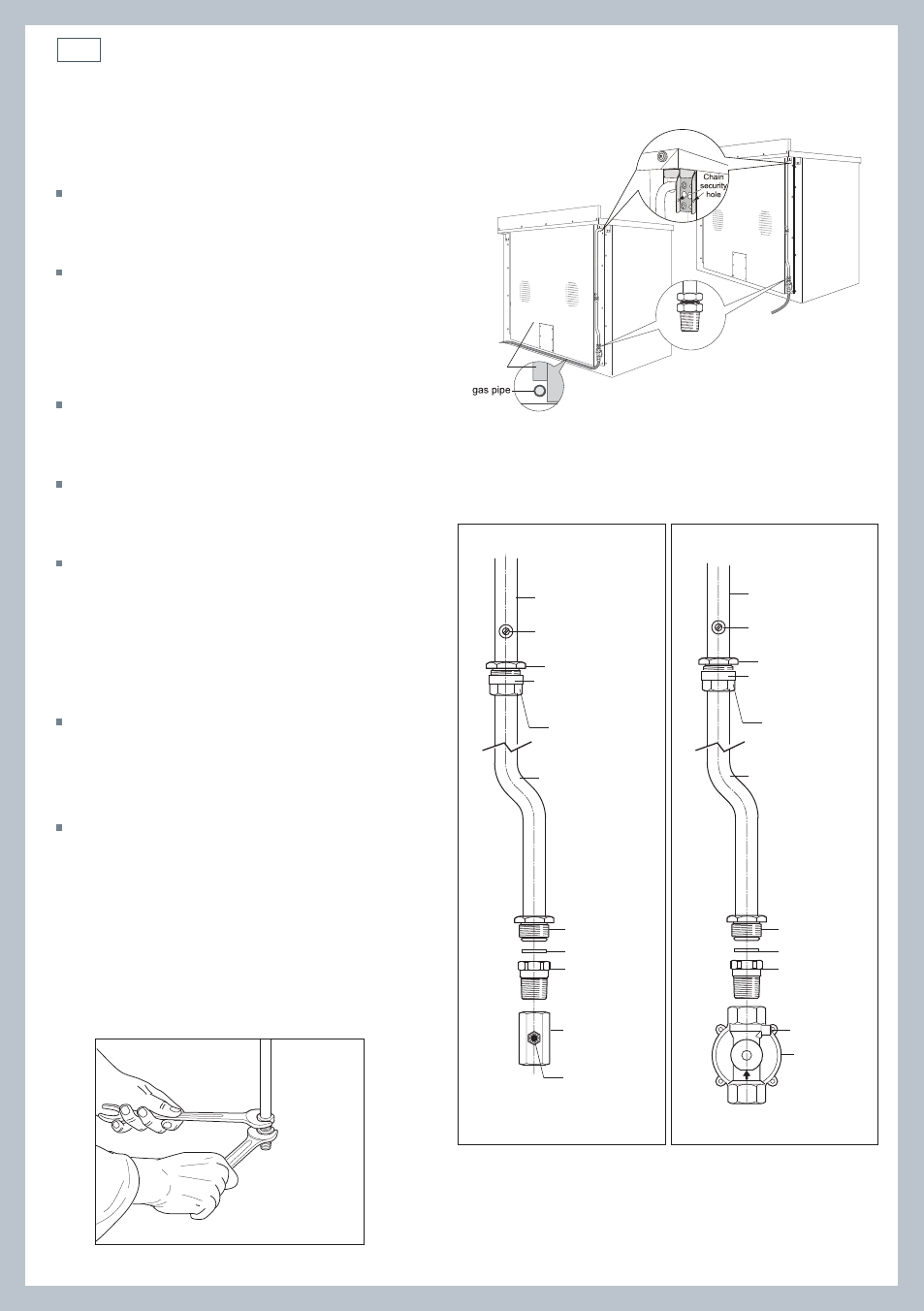 Chain security hole

gas pipe