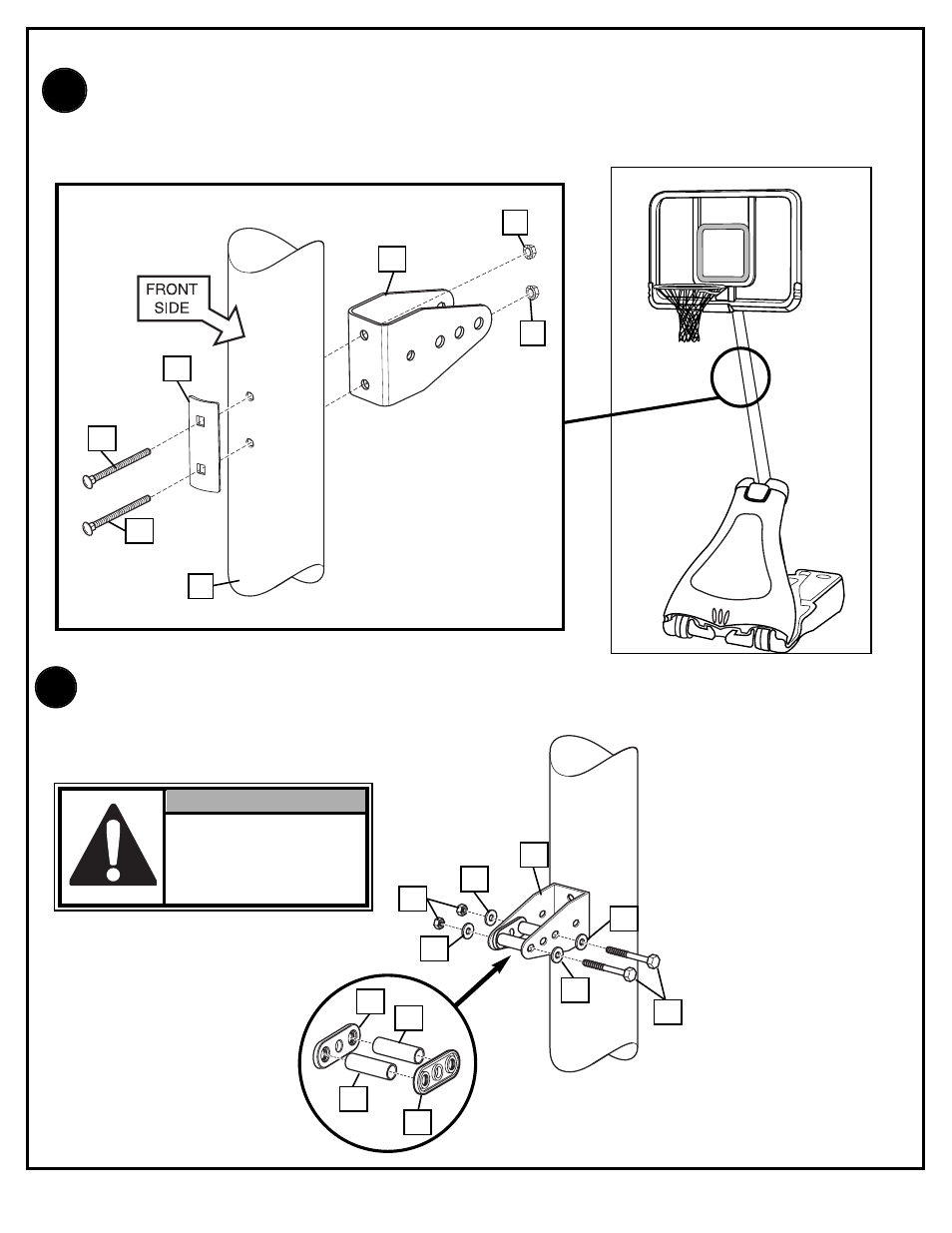 FRONT SIDE