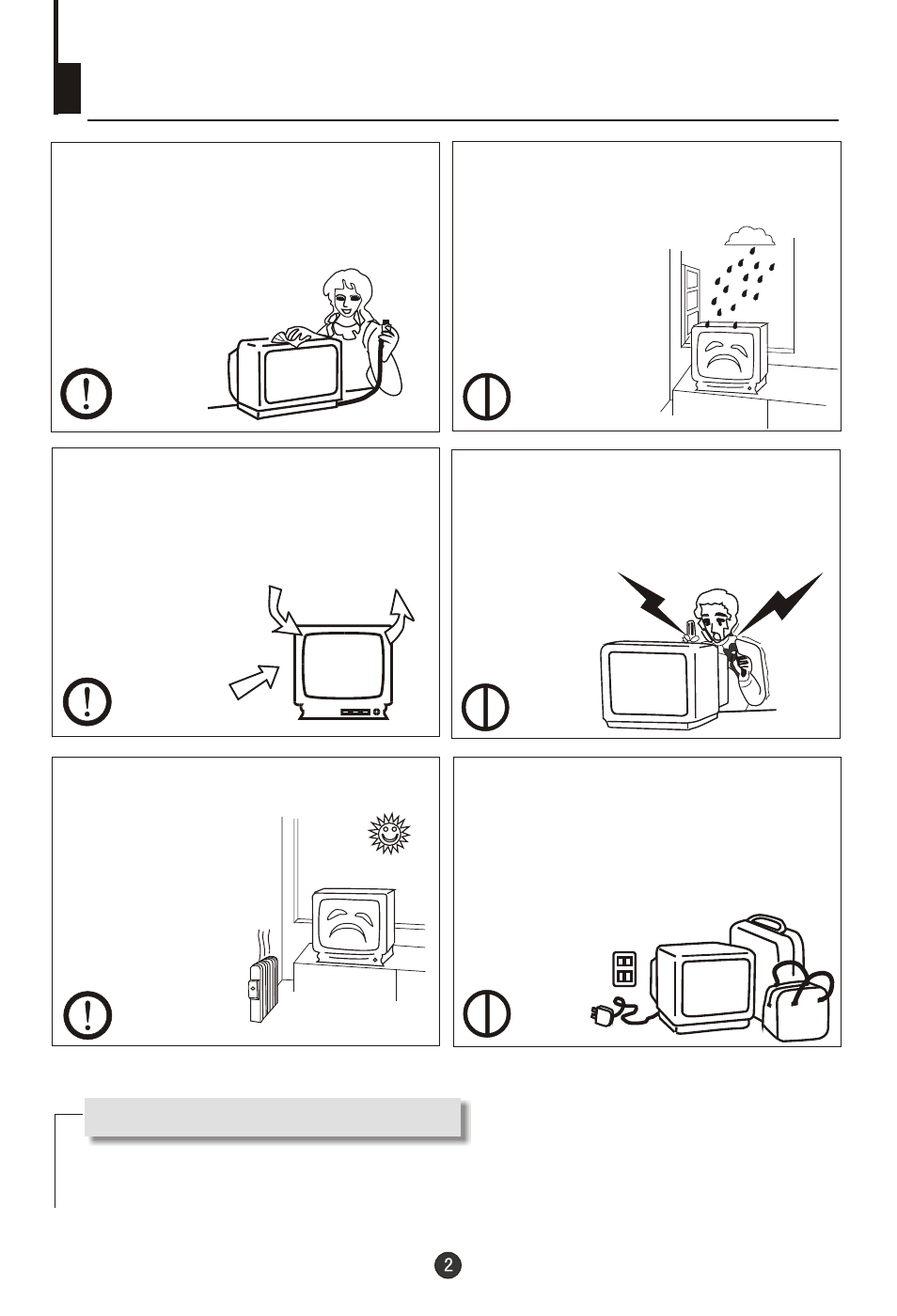 2