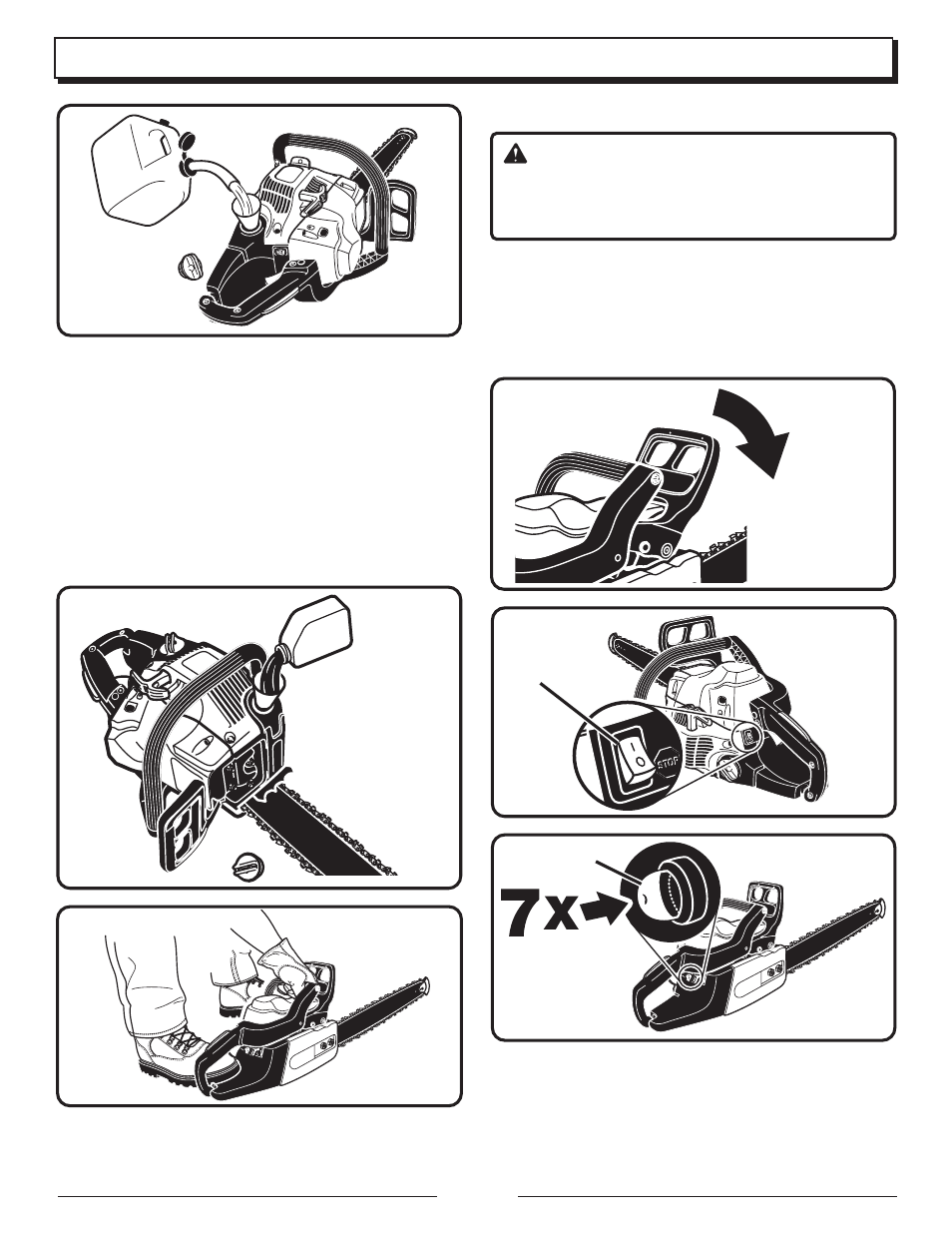 STOP

7x