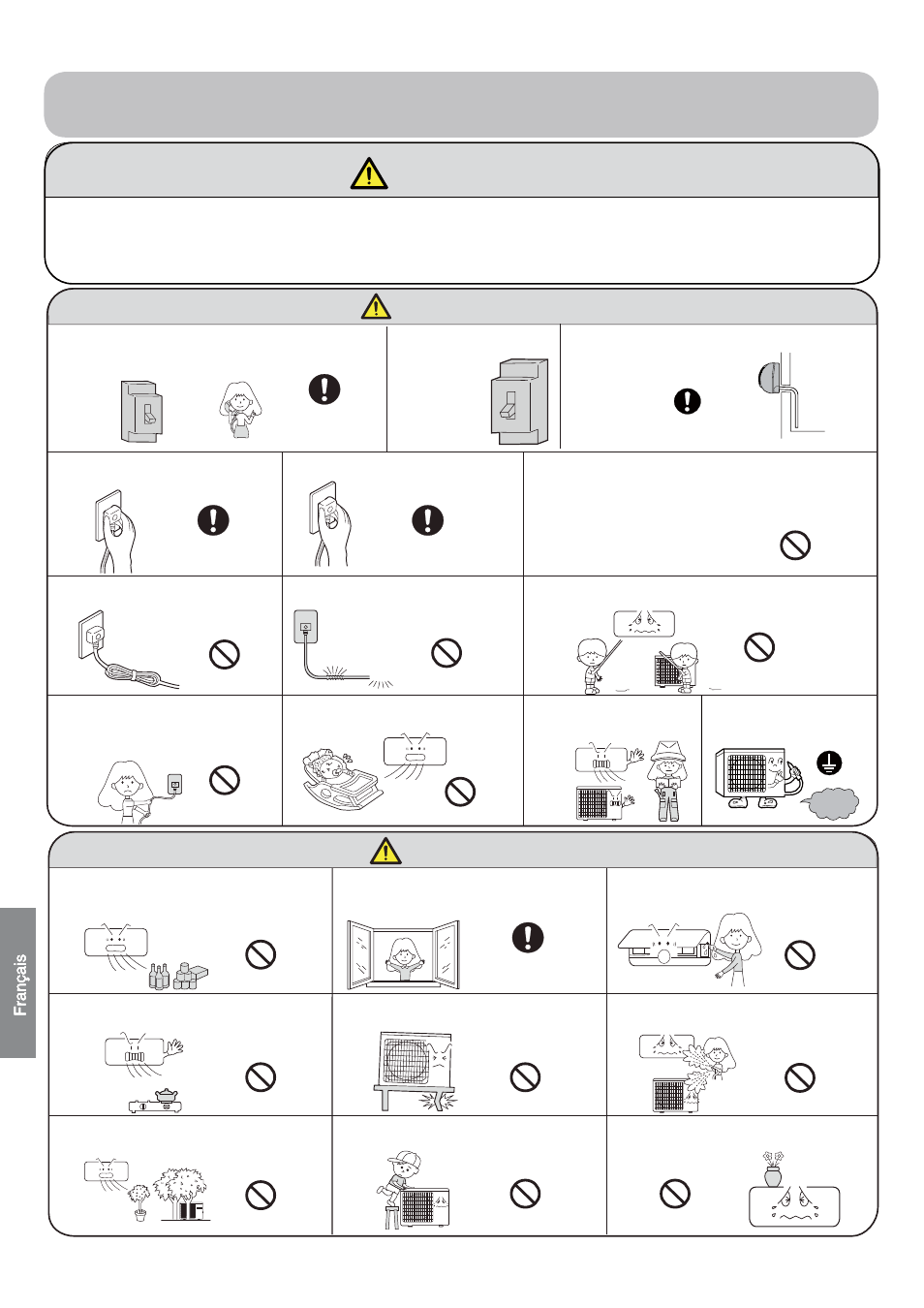 Français