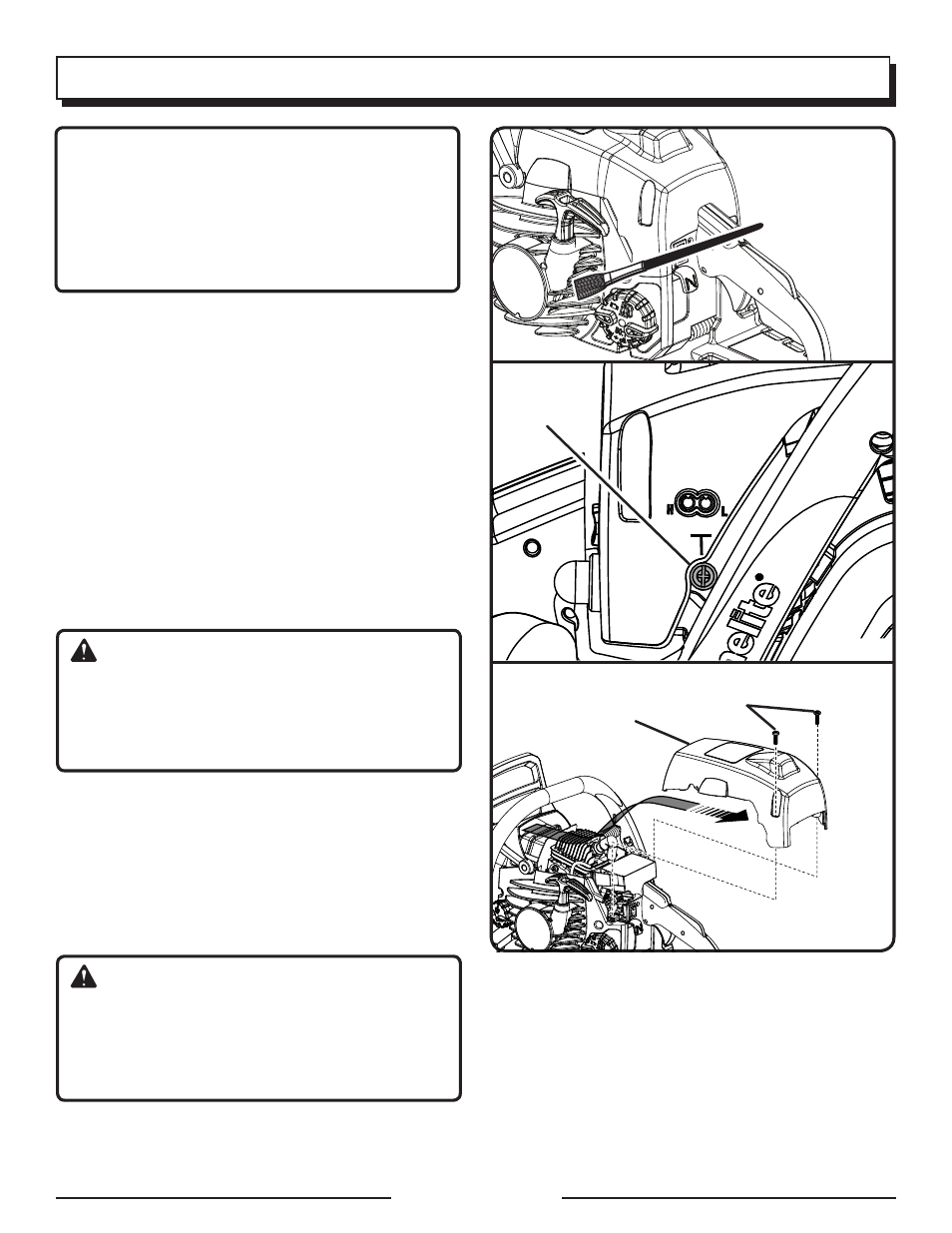 H L

T

elite